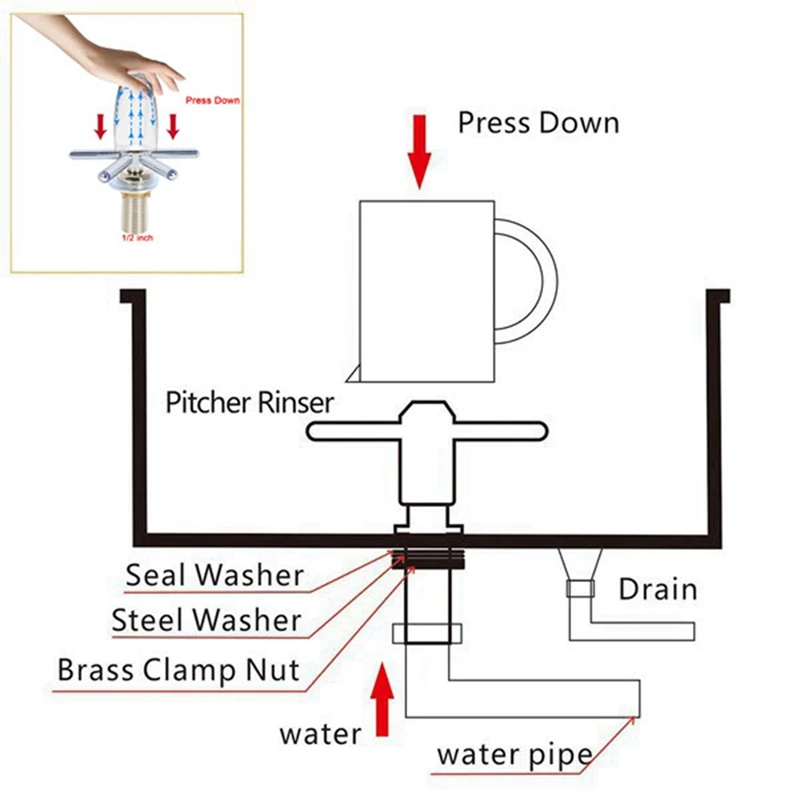 Press Down

1/2 inch

Press Down

Pitcher Rinser

Seal Washer

Steel Washer

Brass Clamp Nut

Drain

water

water pipe