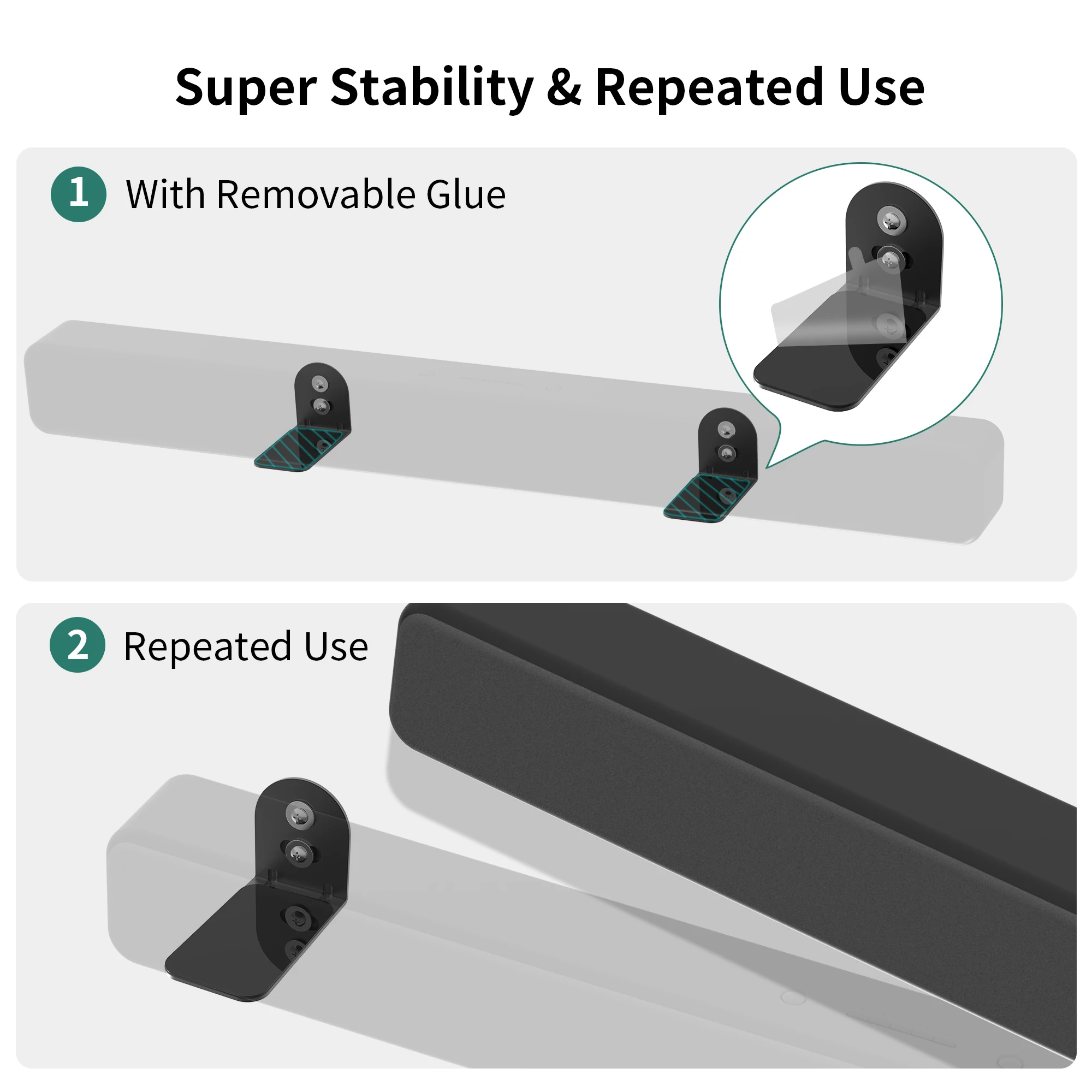 Super Stability & Repeated Use

1 With Removable Glue

2 Repeated Use