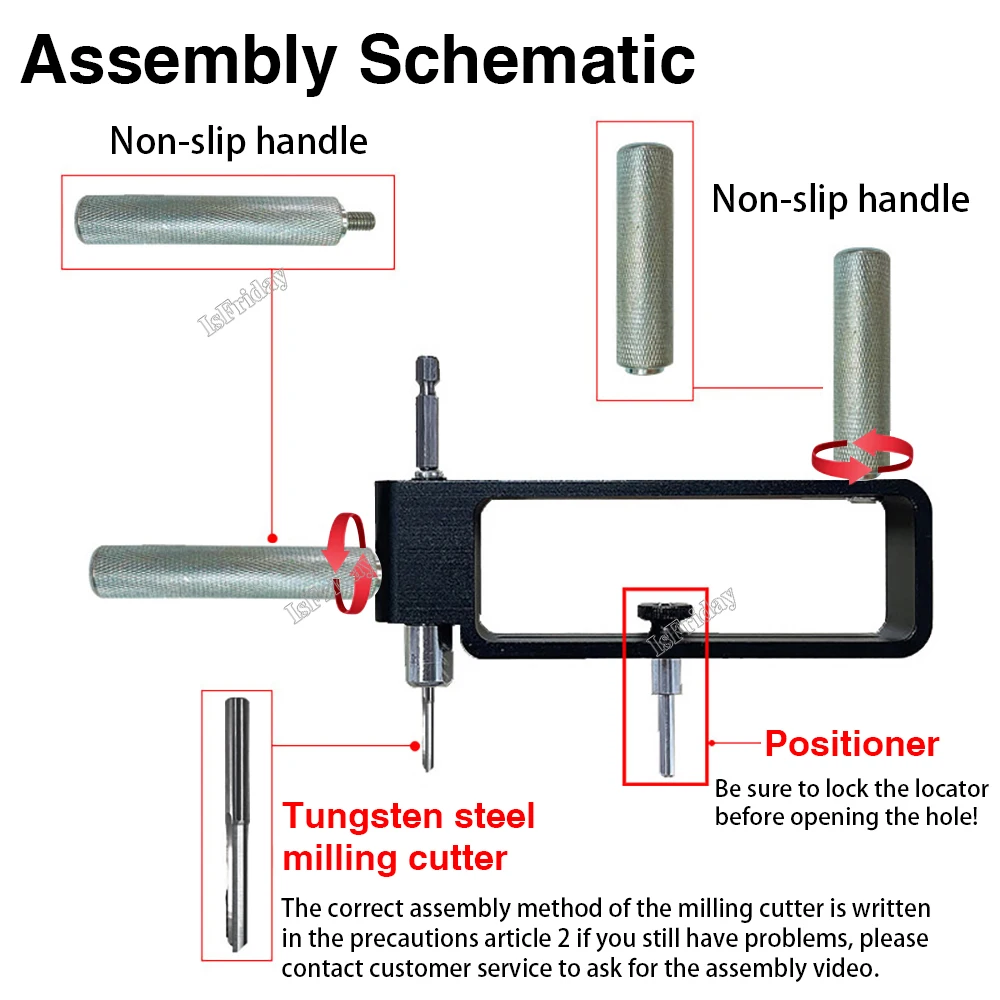 Assembly Schematic

Non-slip handle

Non-slip handle

IsFriday

IsFriday

IsFriday

Positioner

Be sure to lock the locator before opening the hole!

Tungsten steel milling cutter

The correct assembly method of the milling cutter is written in the precautions article 2 if you still have problems, please contact customer service to ask for the assembly video.