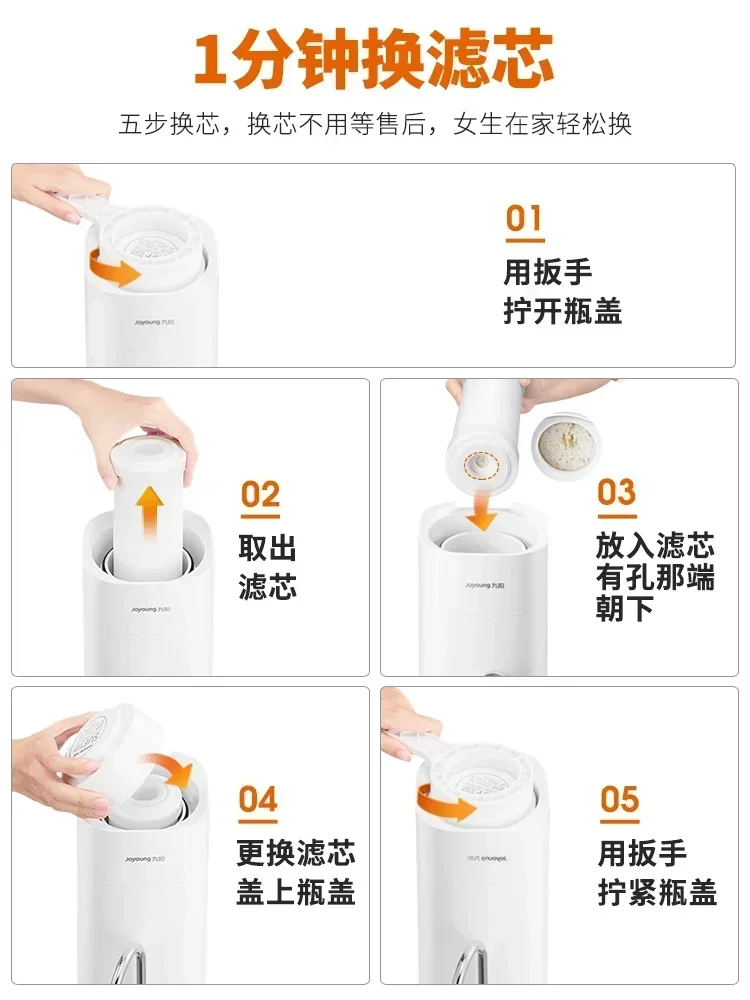 1分钟换滤芯

五步换芯，换芯不用等售后，女生在家轻松换

Joyoung 九阳

01
用扳手
拧开瓶盖

Joyoung 九阳

02
取出
滤芯

Joyoung 九阳

03
放入滤芯
有孔那端
朝下

Joyoung 九阳

04
更换滤芯
盖上瓶盖

Joyoung 九阳

05
用扳手
拧紧瓶盖