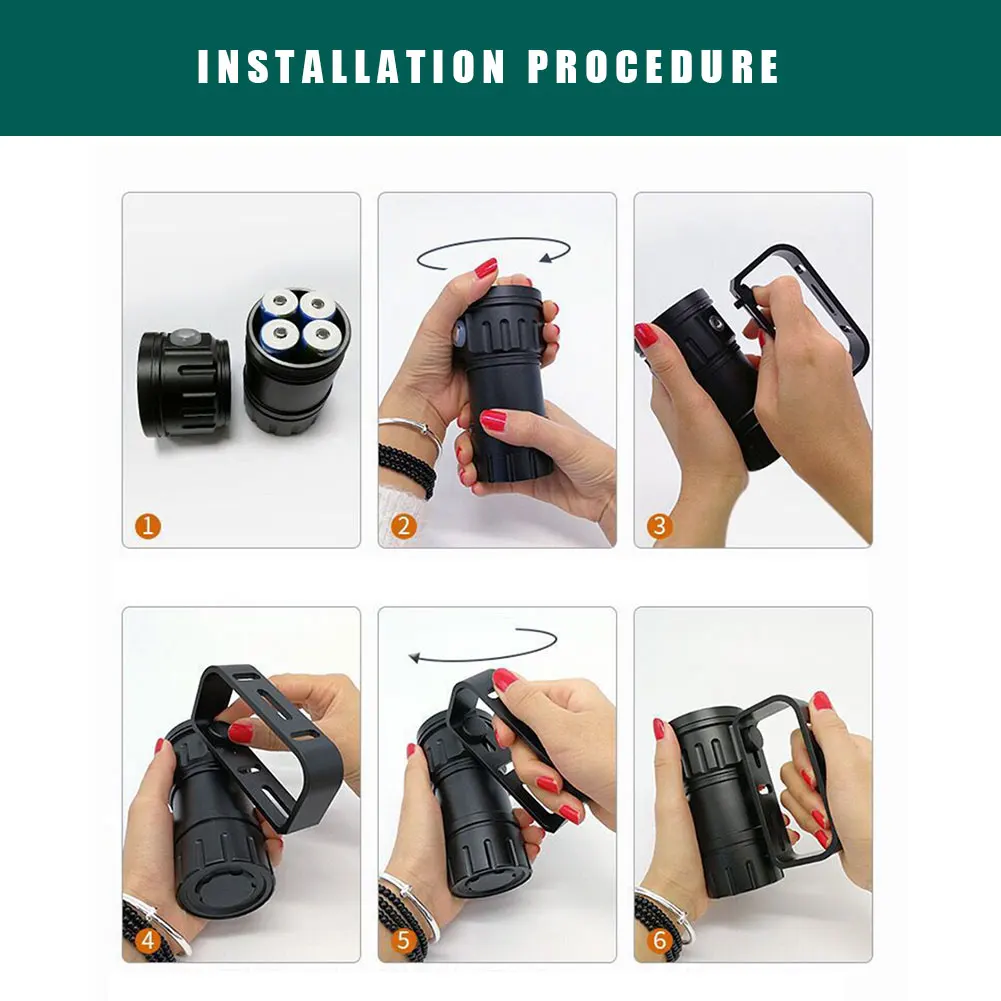 INSTALLATION PROCEDURE

1

2

3

4

5

6