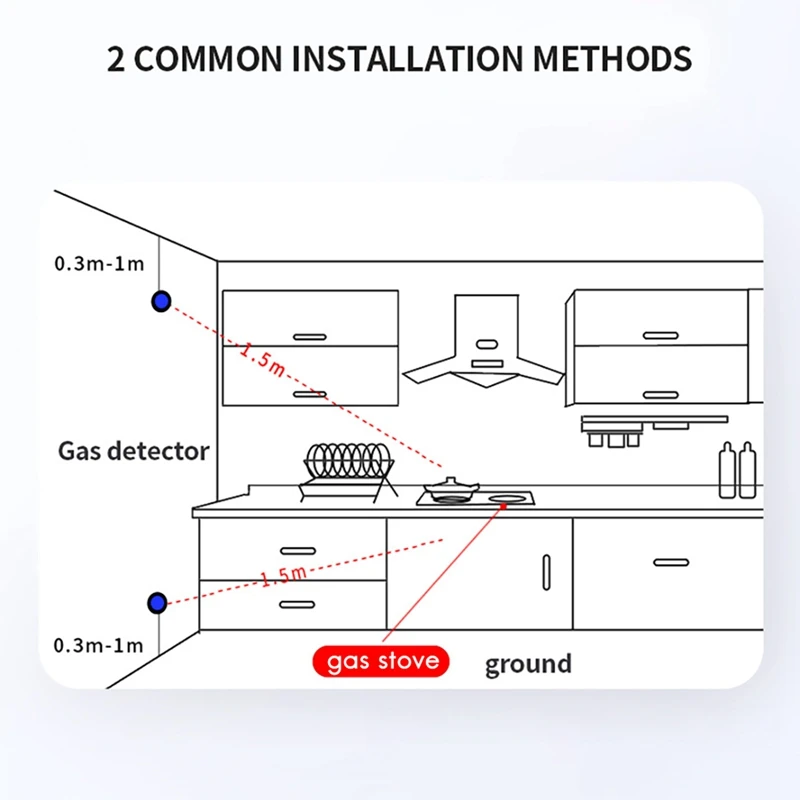 2 COMMON INSTALLATION METHODS

0.3m-1m

1.5m

Gas detector

1.5m

0.3m-1m

gas stove

ground