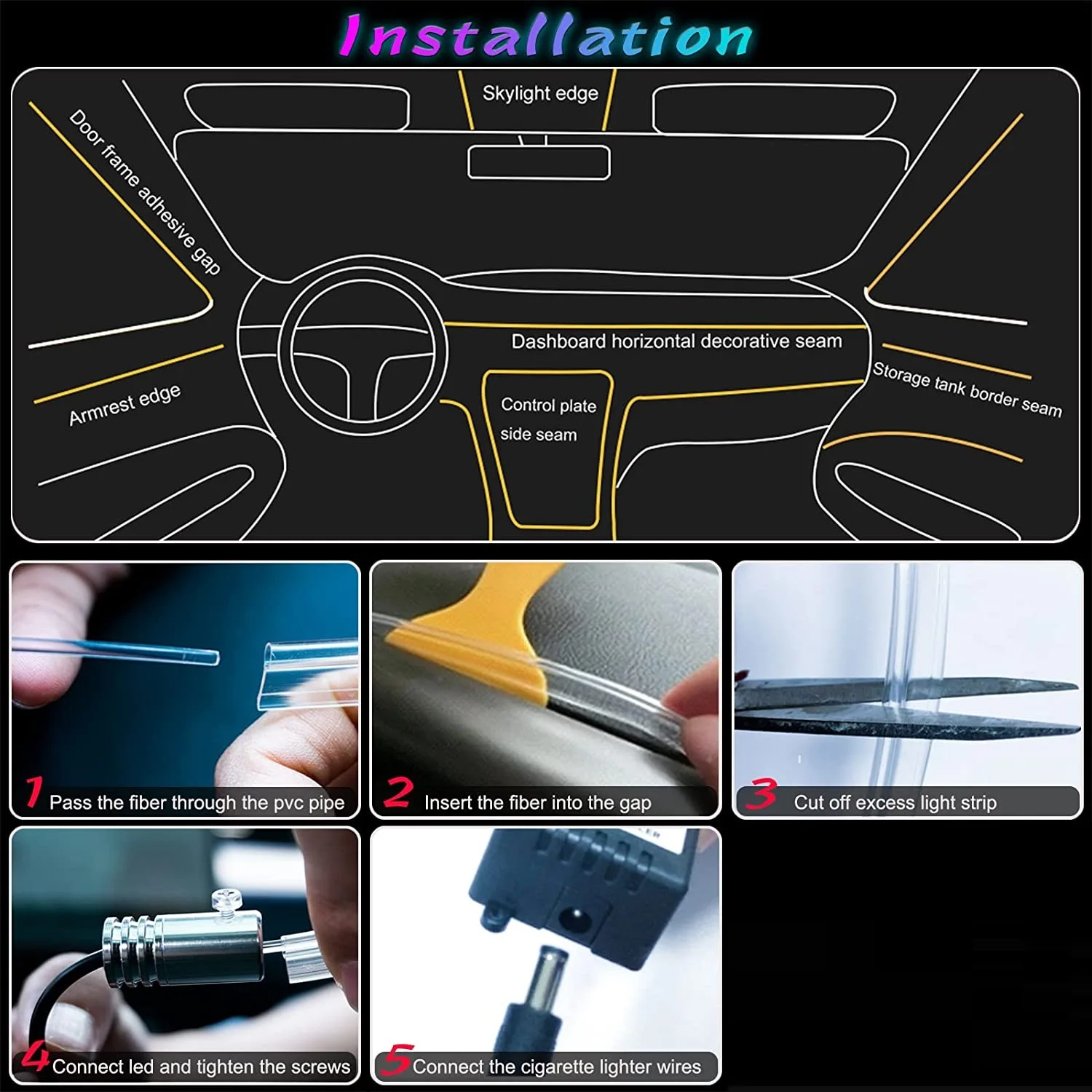 Installation

Skylight edge

Door frame adhesive gap

Dashboard horizontal decorative seam

Armrest edge

Control plate side seam

Storage tank border seam

1 Pass the fiber through the pvc pipe

2 Insert the fiber into the gap

3 Cut off excess light strip

4 Connect led and tighten the screws

5 Connect the cigarette lighter wires