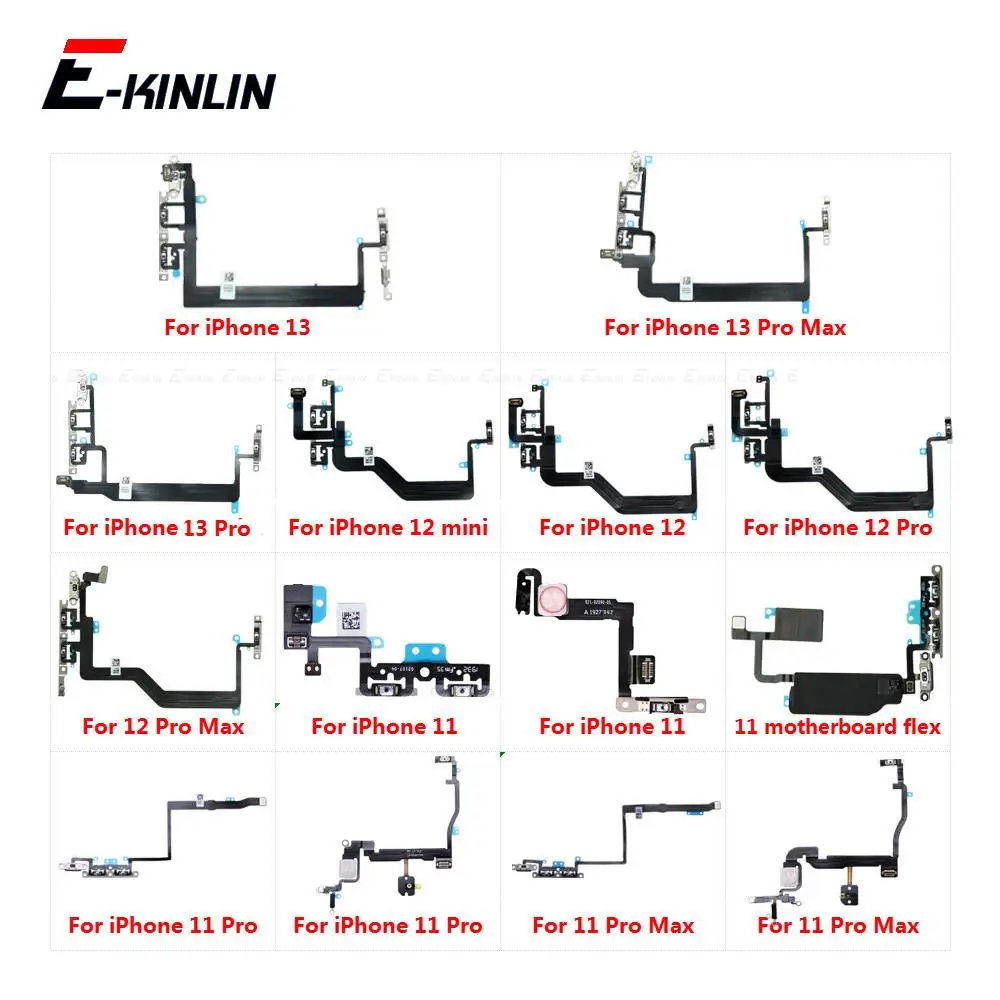 E-KINLIN

For iPhone 13

For iPhone 13 Pro Max

For iPhone 13 Pro

For iPhone 12 mini

For iPhone 12

For iPhone 12 Pro

For 12 Pro Max

For iPhone 11

For iPhone 11

11 motherboard flex

For iPhone 11 Pro

For iPhone 11 Pro

For 11 Pro Max

For 11 Pro Max