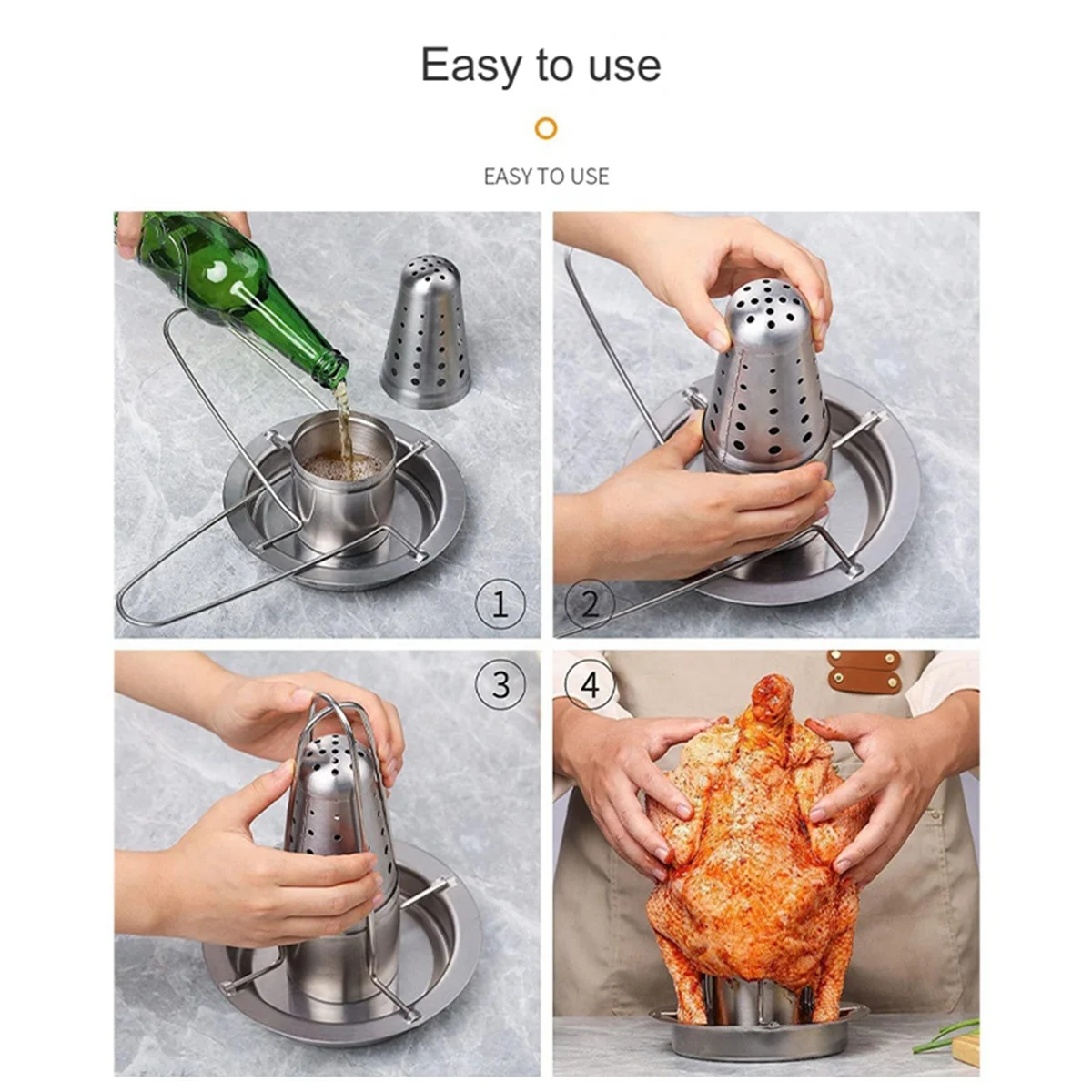 Easy to use

EASY TO USE

1

2

3

4