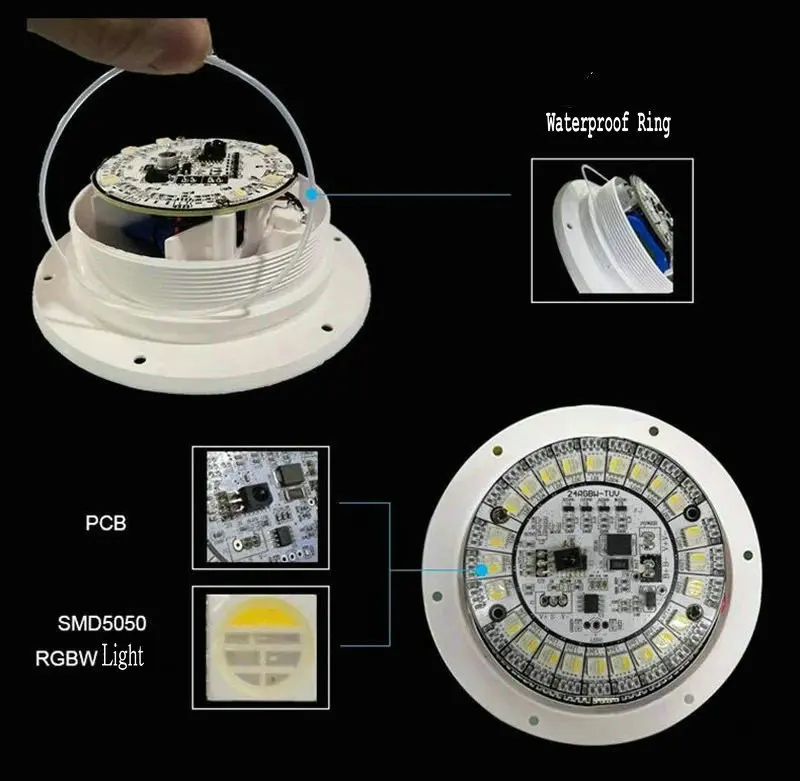 Waterproof Ring

PCB

SMD5050
RGBW Light

24RGBW-TUV