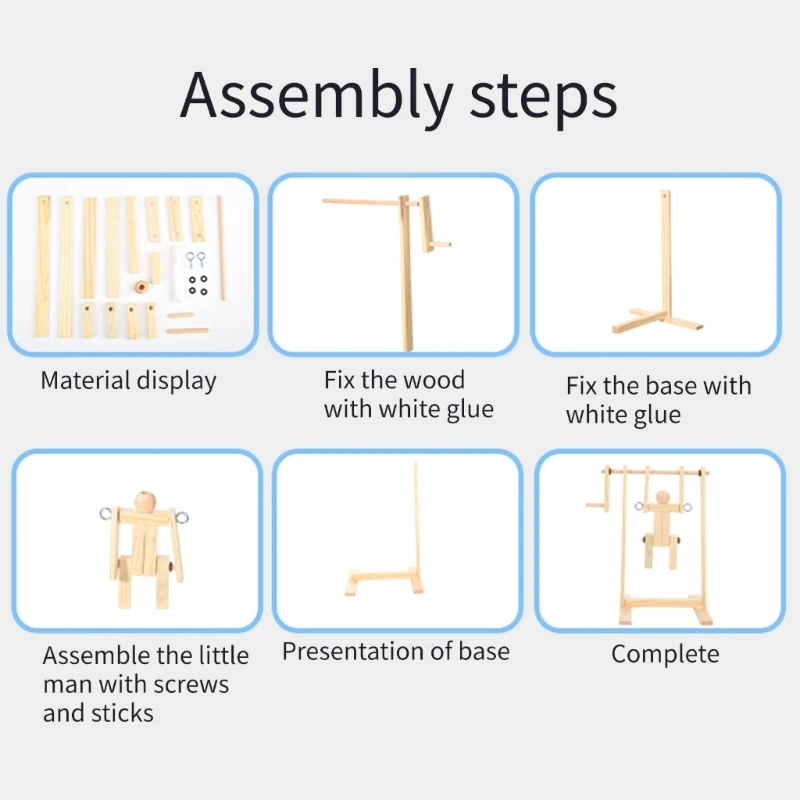 Assembly steps

Material display

Fix the wood with white glue

Fix the base with white glue

Assemble the little man with screws and sticks

Presentation of base

Complete