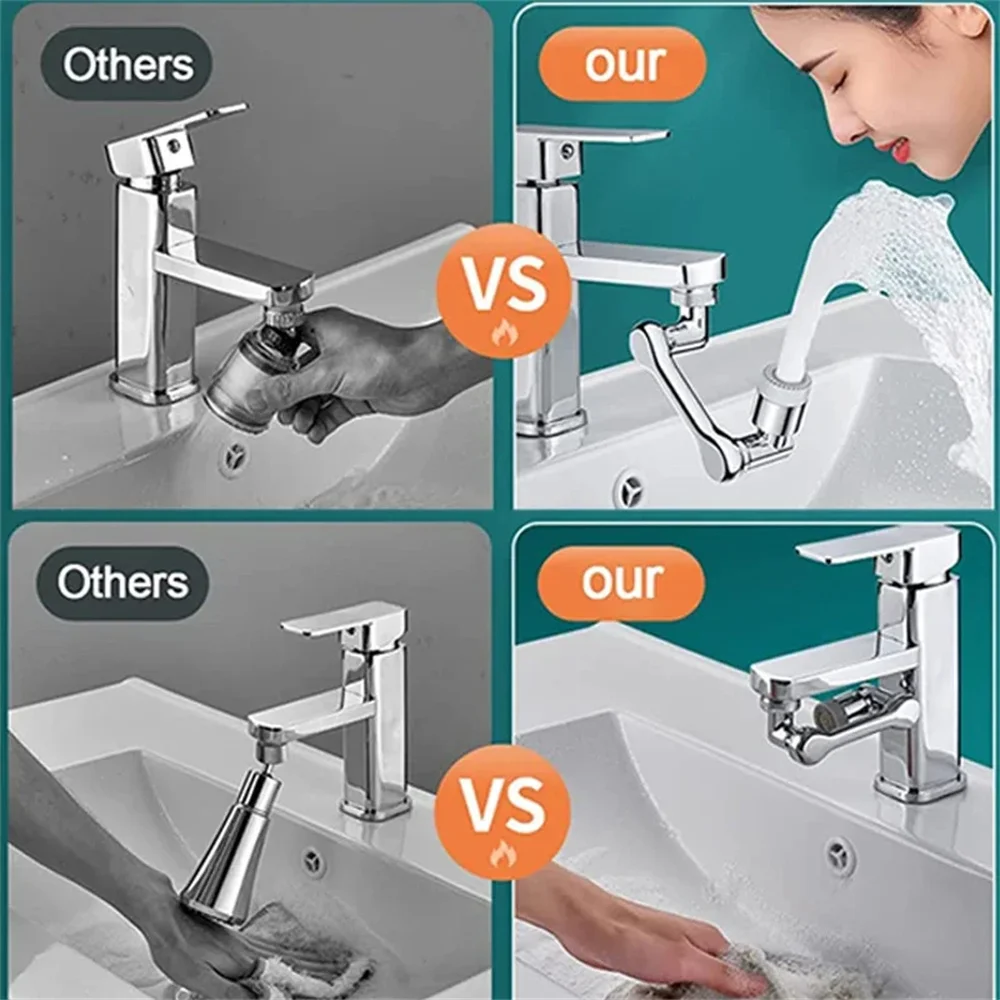 Others

VS

our

Others

VS

our