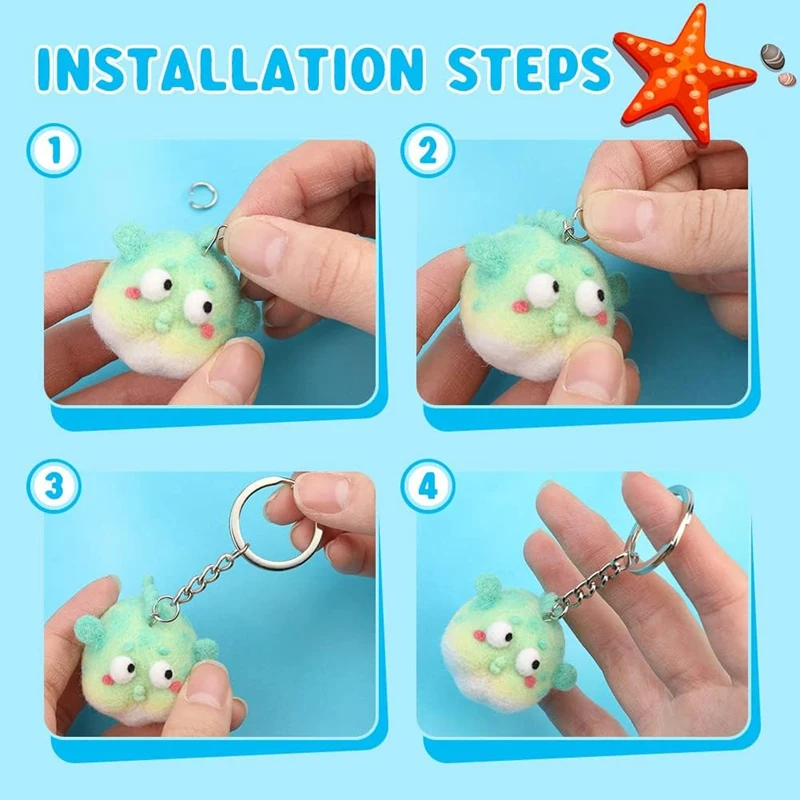 INSTALLATION STEPS

1

2

3

4