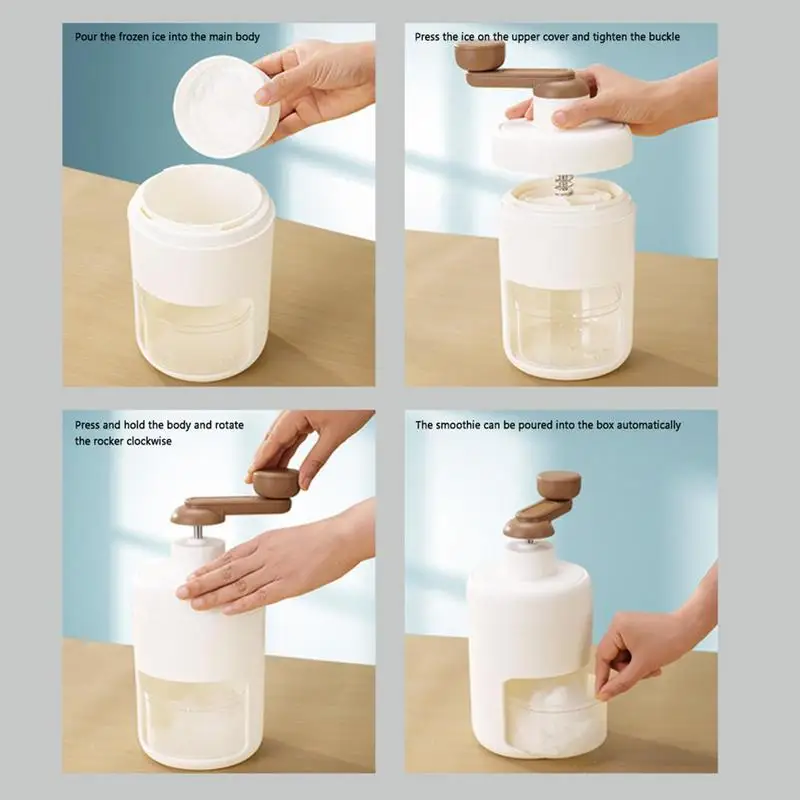 Pour the frozen ice into the main body

Press the ice on the upper cover and tighten the buckle

Press and hold the body and rotate the rocker clockwise

The smoothie can be poured into the box automatically