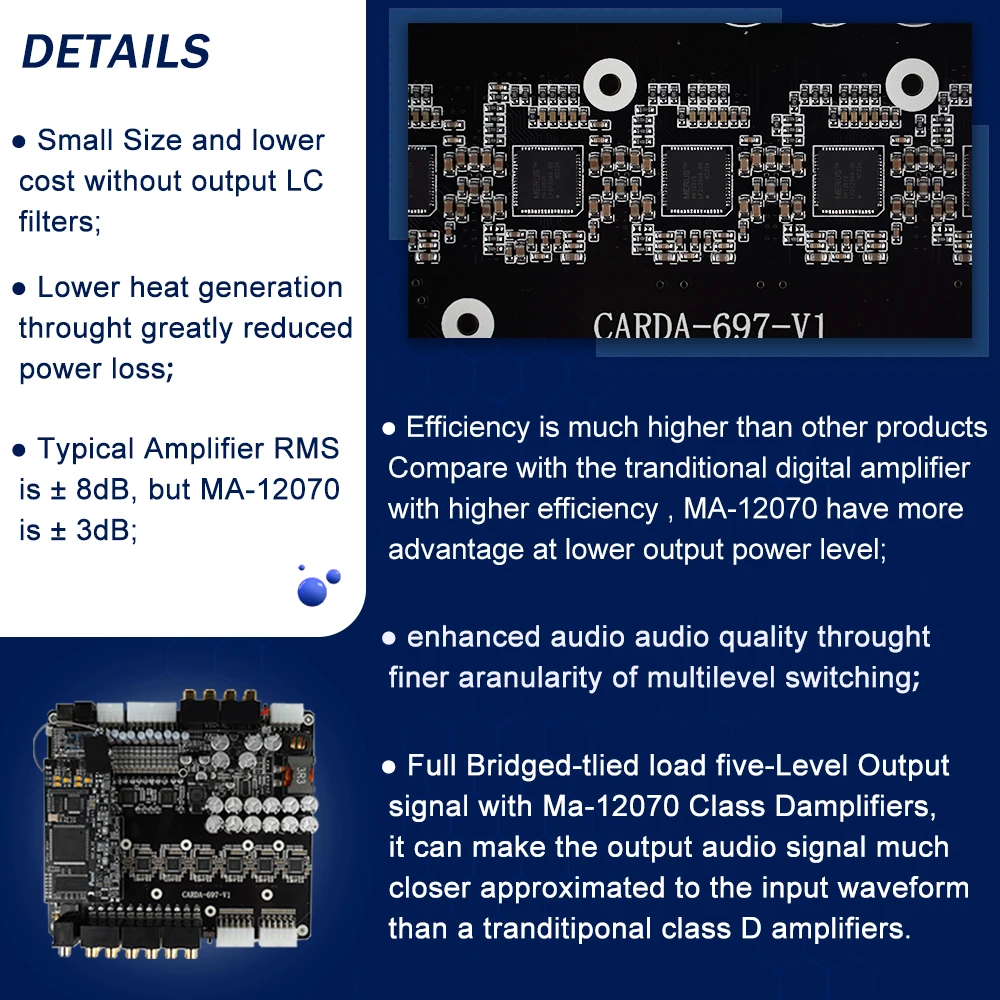 DETAILS

● Small Size and lower cost without output LC filters;

● Lower heat generation throught greatly reduced power loss;

● Typical Amplifier RMS is ± 8dB, but MA-12070 is ± 3dB;

CARDA-697-V1

● Efficiency is much higher than other products Compare with the tranditional digital amplifier with higher efficiency , MA-12070 have more advantage at lower output power level;

● enhanced audio audio quality throught finer aranularity of multilevel switching;

● Full Bridged-tlied load five-Level Output signal with Ma-12070 Class Damplifiers, it can make the output audio signal much closer approximated to the input waveform than a tranditiponal class D amplifiers.

CARDA-697-V1