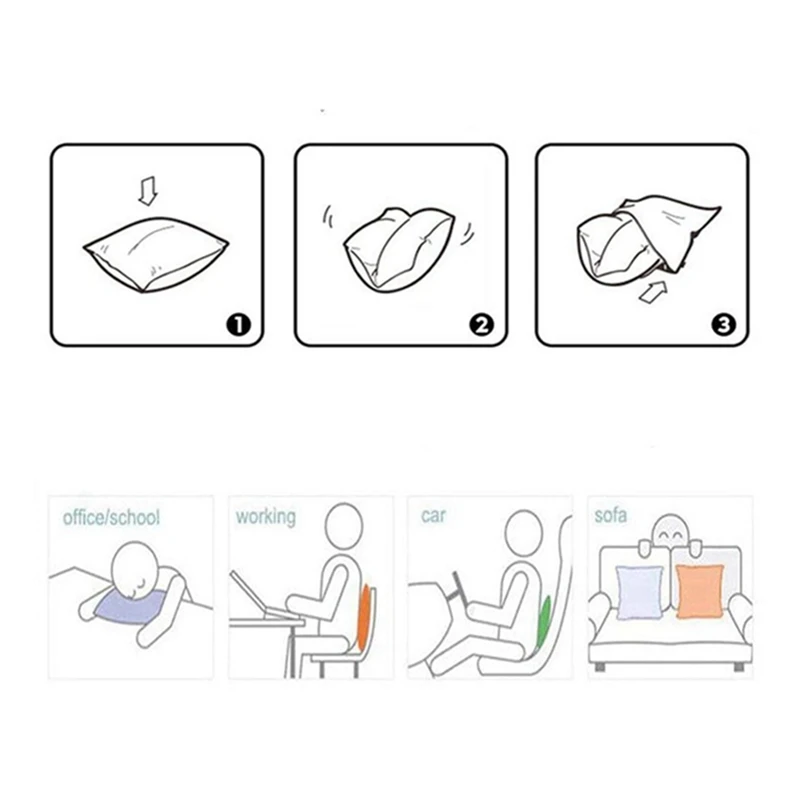 1

2

3

office/school

working

car

sofa