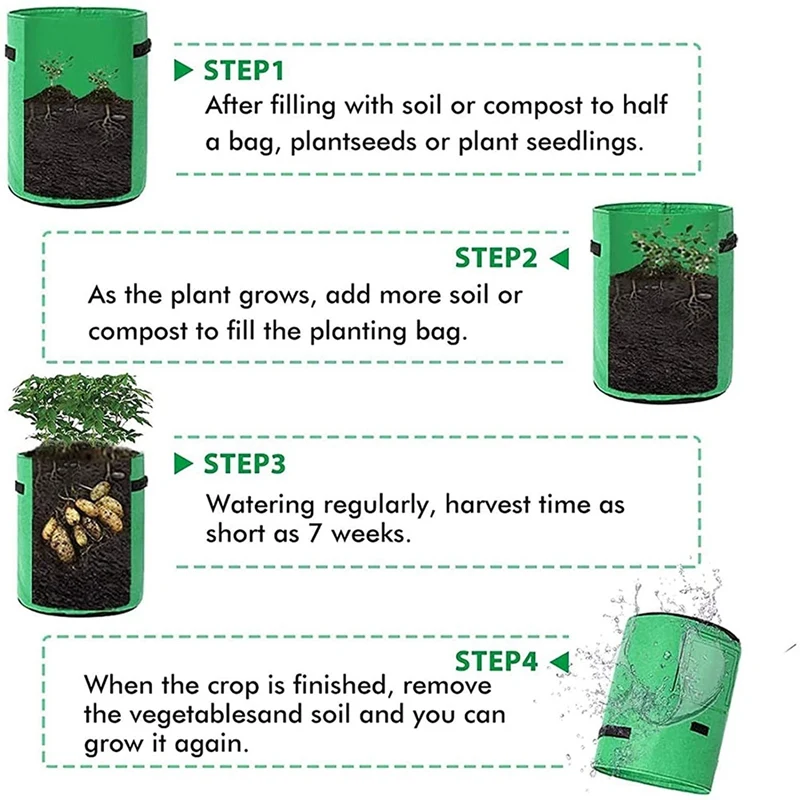 STEP1
After filling with soil or compost to half a bag, plantseeds or plant seedlings.

STEP2
As the plant grows, add more soil or compost to fill the planting bag.

STEP3
Watering regularly, harvest time as short as 7 weeks.

STEP4
When the crop is finished, remove the vegetablesand soil and you can grow it again.