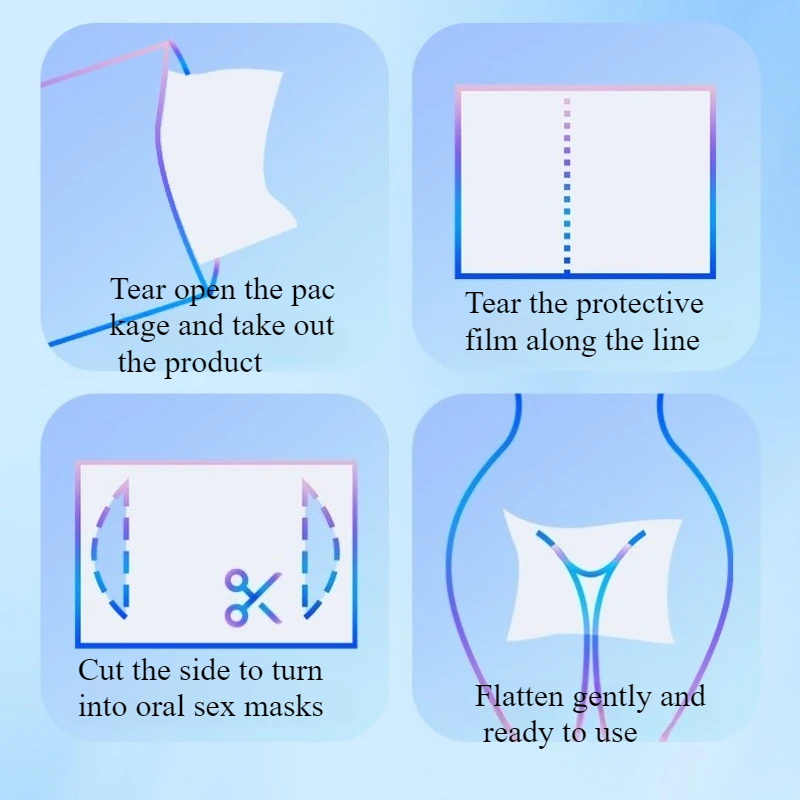 Tear open the pac kage and take out the product

Tear the protective film along the line

Cut the side to turn into oral sex masks

Flatten gently and ready to use