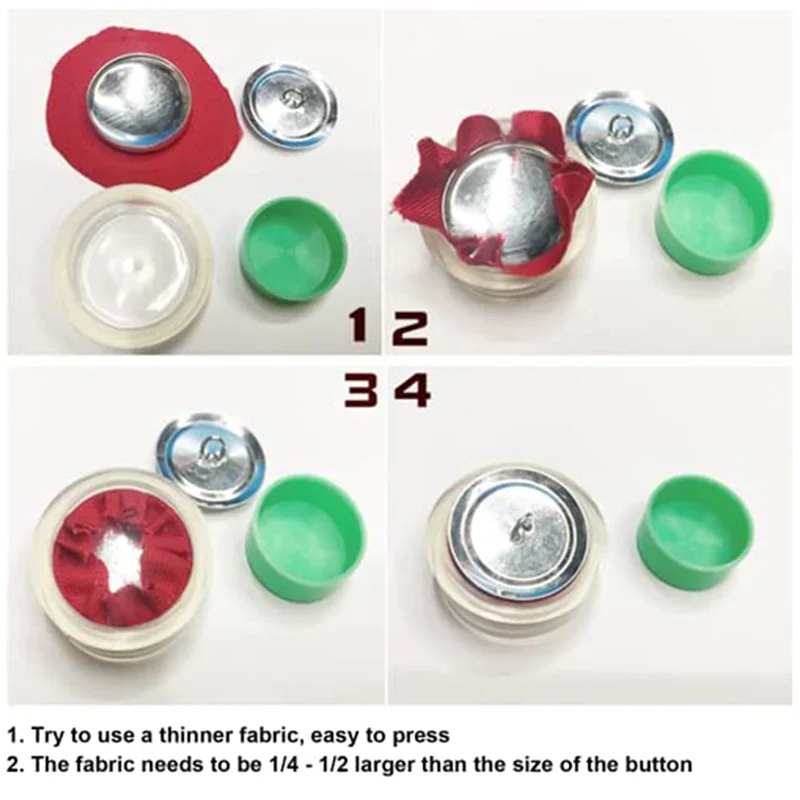 1 2

3 4

1. Try to use a thinner fabric, easy to press
2. The fabric needs to be 1/4 - 1/2 larger than the size of the button