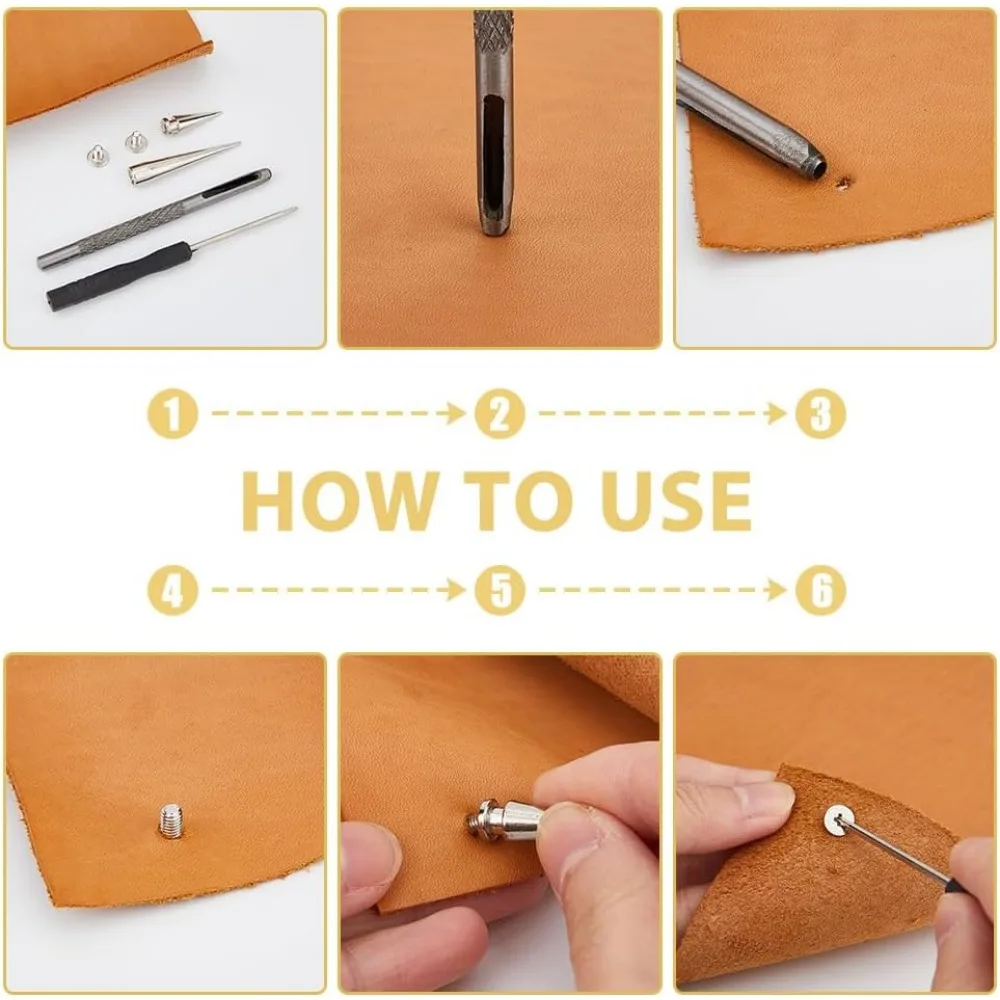 1 2 3

HOW TO USE

4 5 6