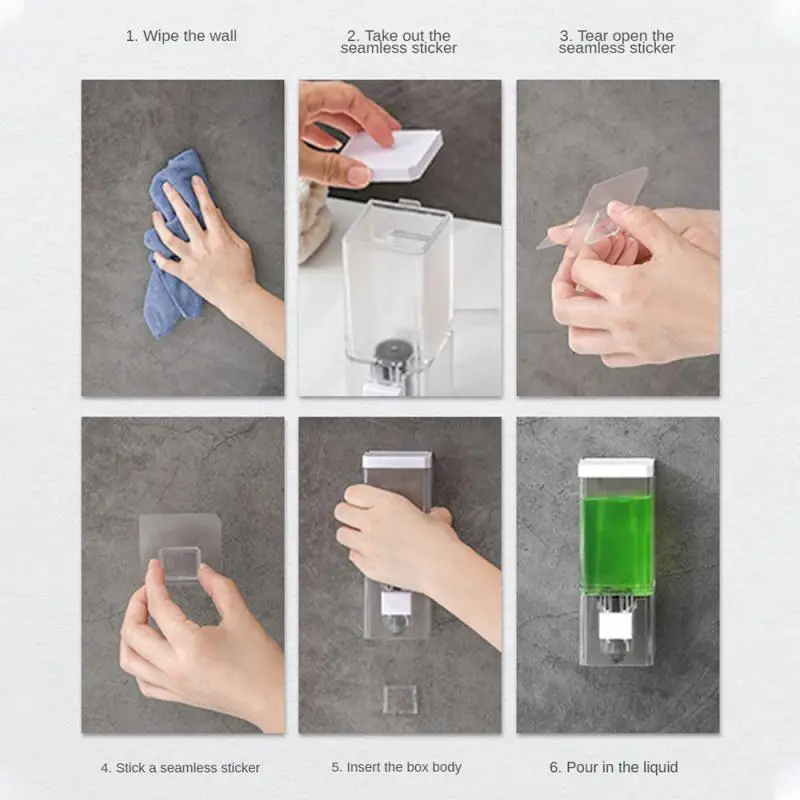 1. Wipe the wall

2. Take out the seamless sticker

3. Tear open the seamless sticker

4. Stick a seamless sticker

5. Insert the box body

6. Pour in the liquid