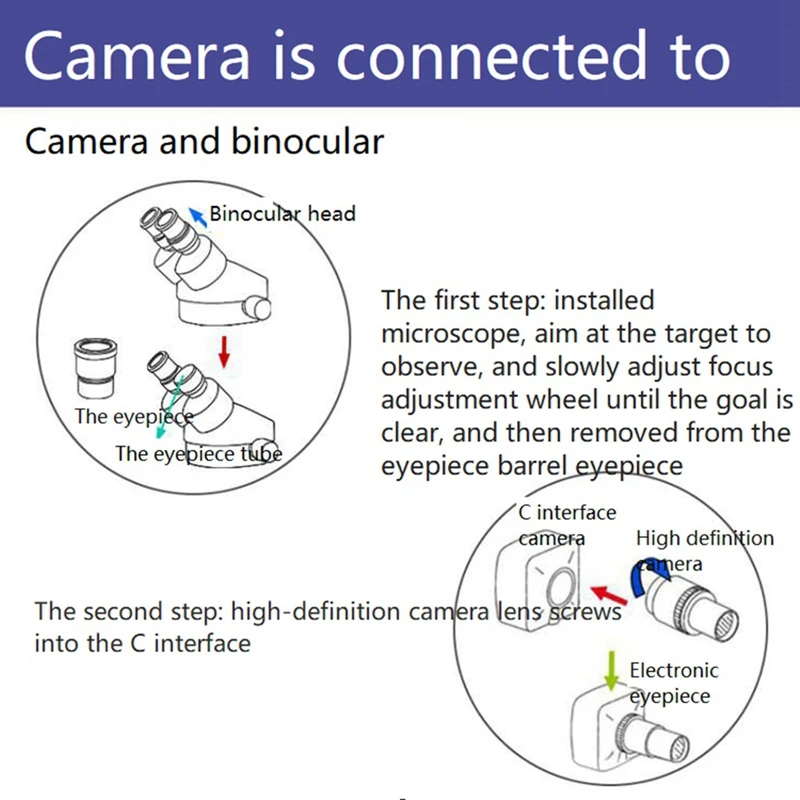 Camera is connected to

Camera and binocular

Binocular head

The eyepiece

The eyepiece tube

The first step: installed microscope, aim at the target to observe, and slowly adjust focus adjustment wheel until the goal is clear, and then removed from the eyepiece barrel eyepiece

C interface camera

High definition camera

The second step: high-definition camera lens screws into the C interface

Electronic eyepiece