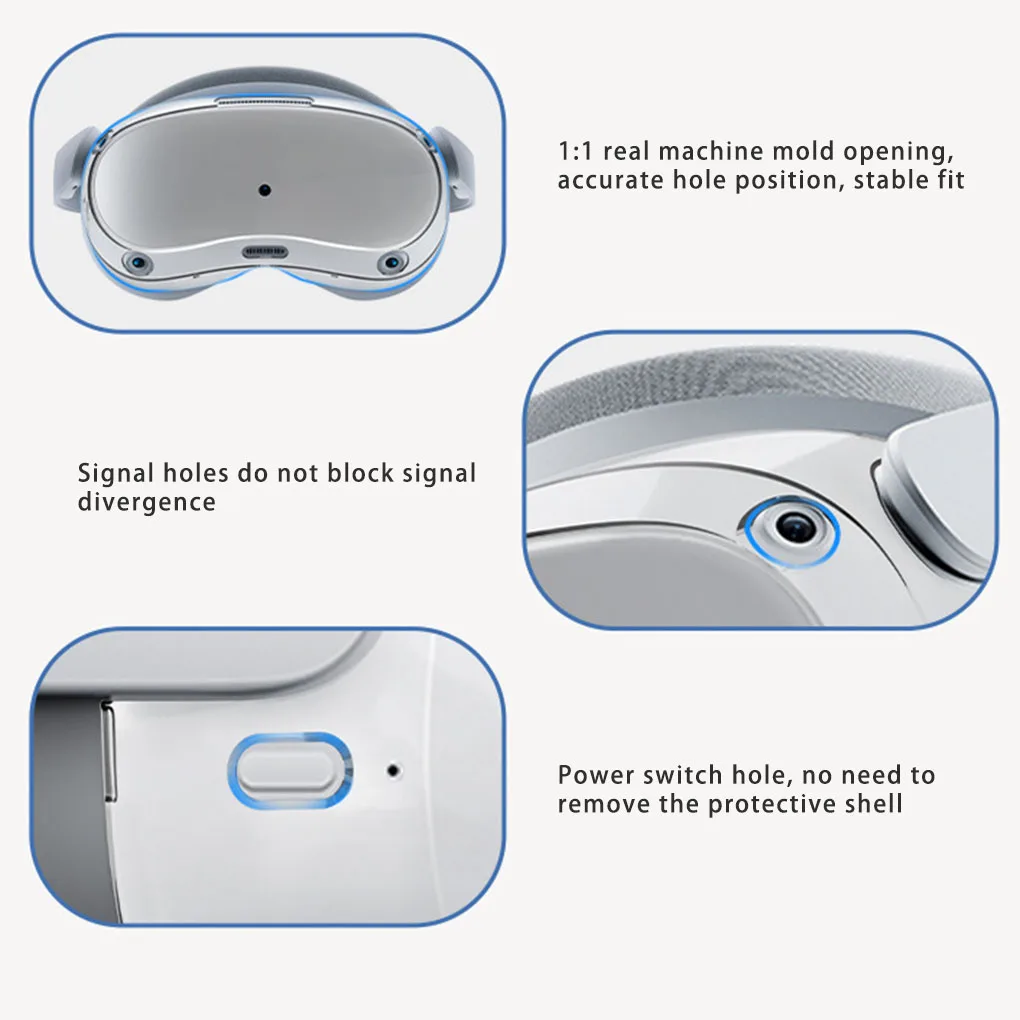 1:1 real machine mold opening, accurate hole position, stable fit

Signal holes do not block signal divergence

Power switch hole, no need to remove the protective shell