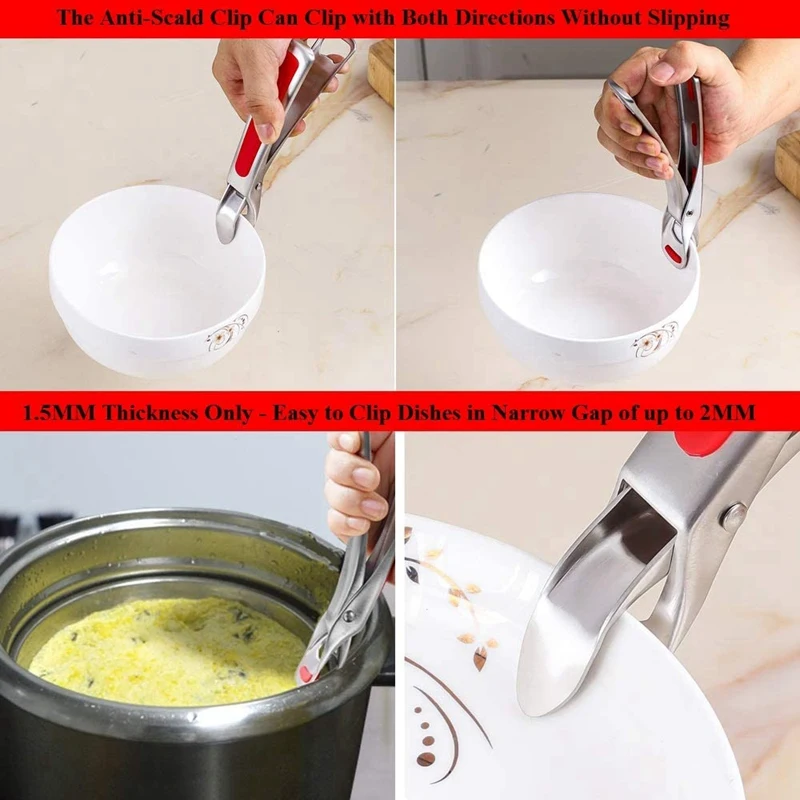 The Anti-Scald Clip Can Clip with Both Directions Without Slipping

1.5MM Thickness Only - Easy to Clip Dishes in Narrow Gap of up to 2MM