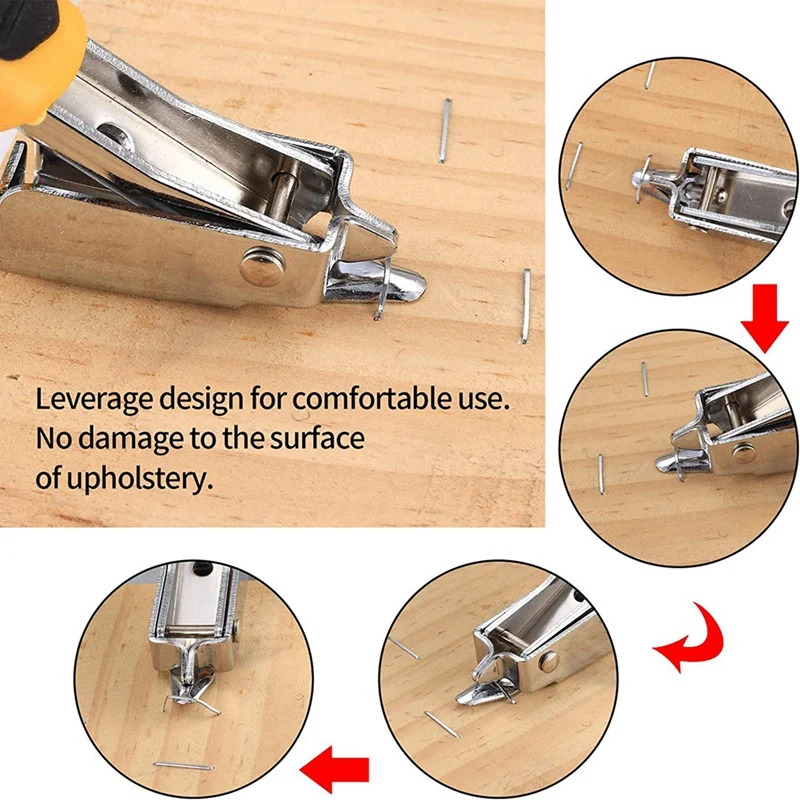 Leverage design for comfortable use.
No damage to the surface
of upholstery.