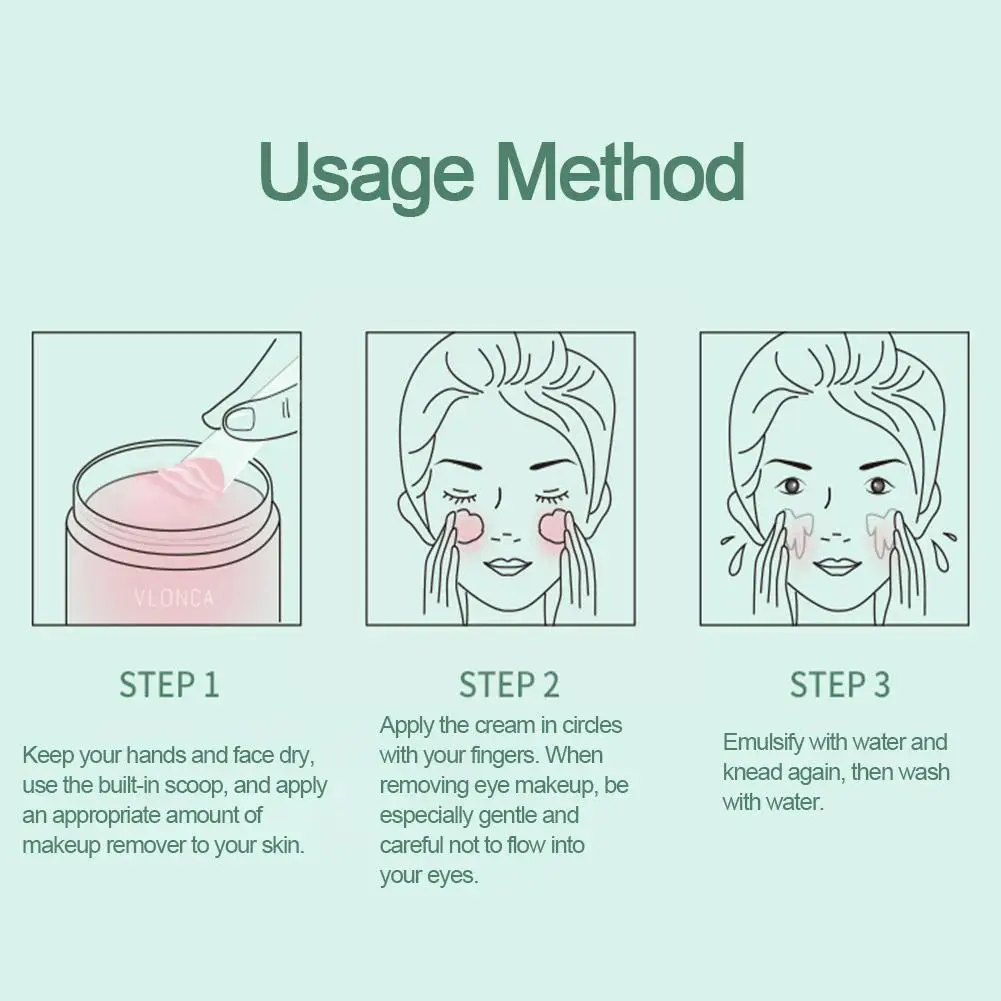 Usage Method

VLONCA

STEP 1

Keep your hands and face dry, use the built-in scoop, and apply an appropriate amount of makeup remover to your skin.

STEP 2

Apply the cream in circles with your fingers. When removing eye makeup, be especially gentle and careful not to flow into your eyes.

STEP 3

Emulsify with water and knead again, then wash with water.