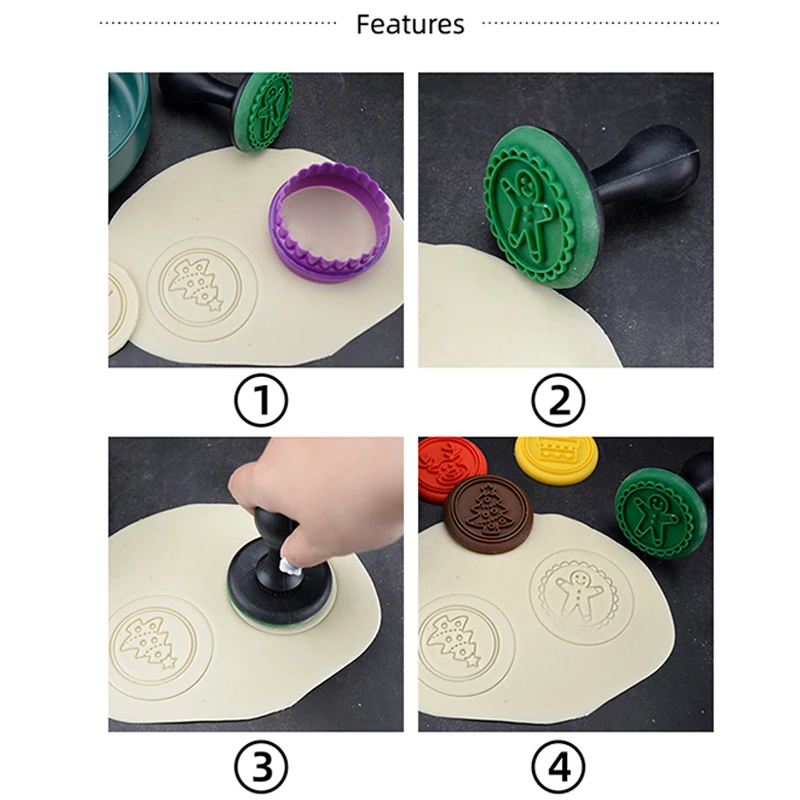 Features

①

②

③

④