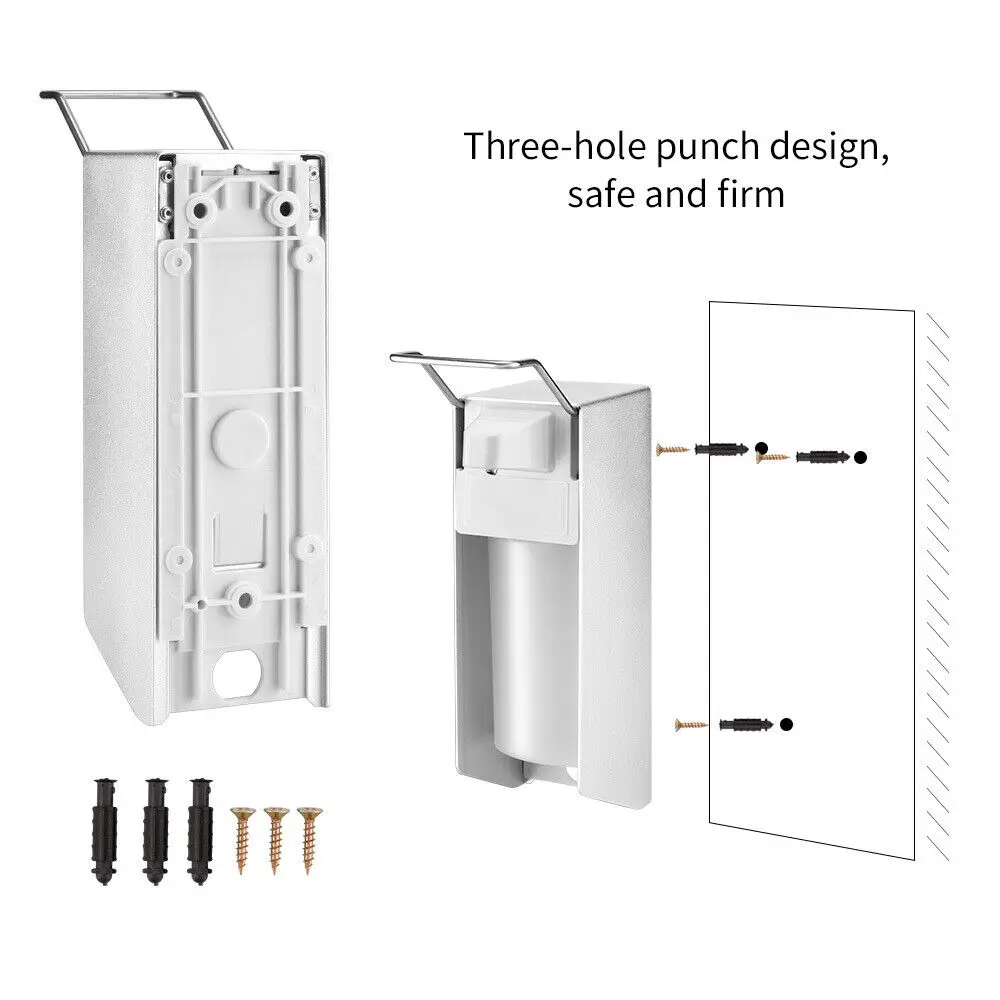 Three-hole punch design, safe and firm