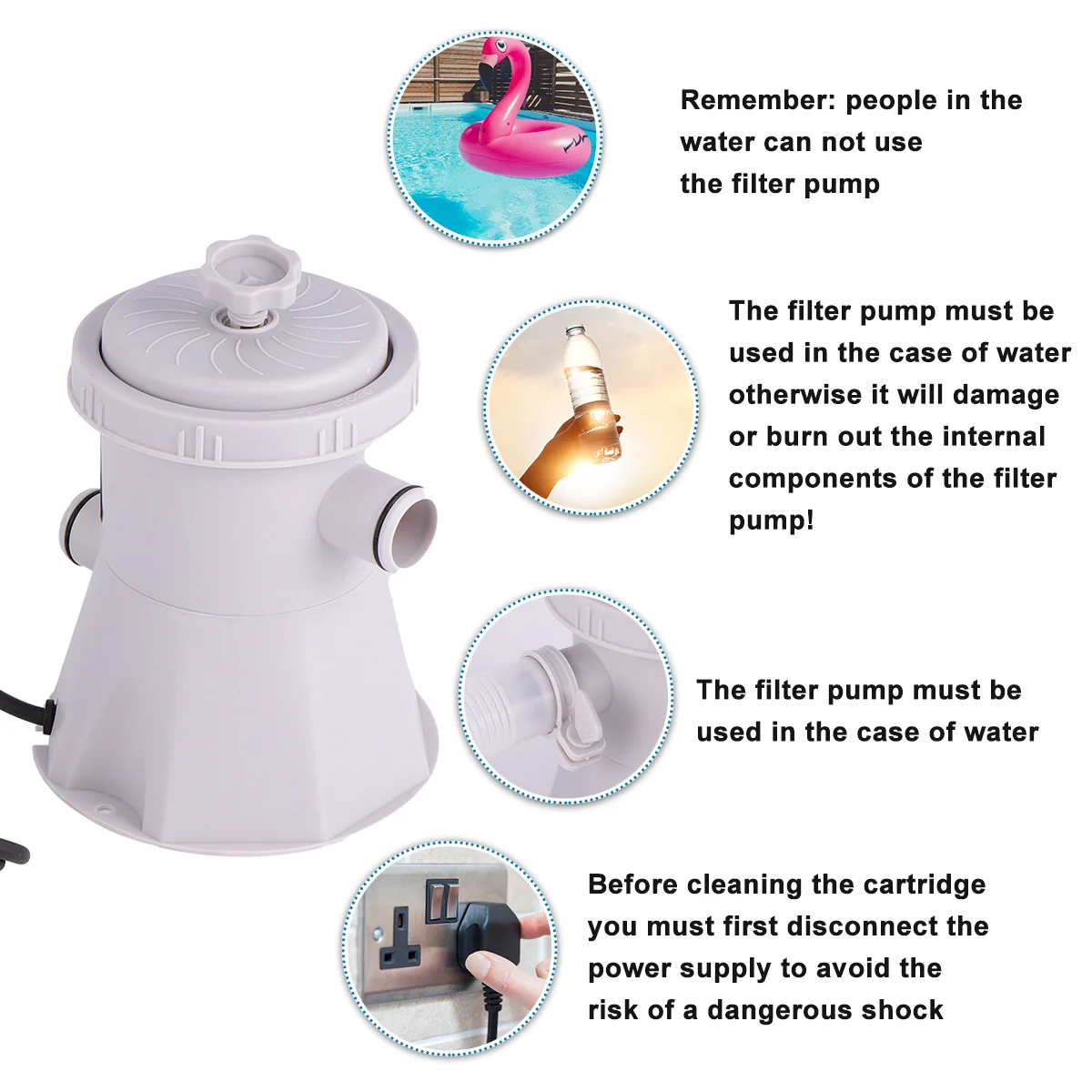 Remember: people in the water can not use the filter pump

The filter pump must be used in the case of water otherwise it will damage or burn out the internal components of the filter pump!

The filter pump must be used in the case of water

Before cleaning the cartridge you must first disconnect the power supply to avoid the risk of a dangerous shock