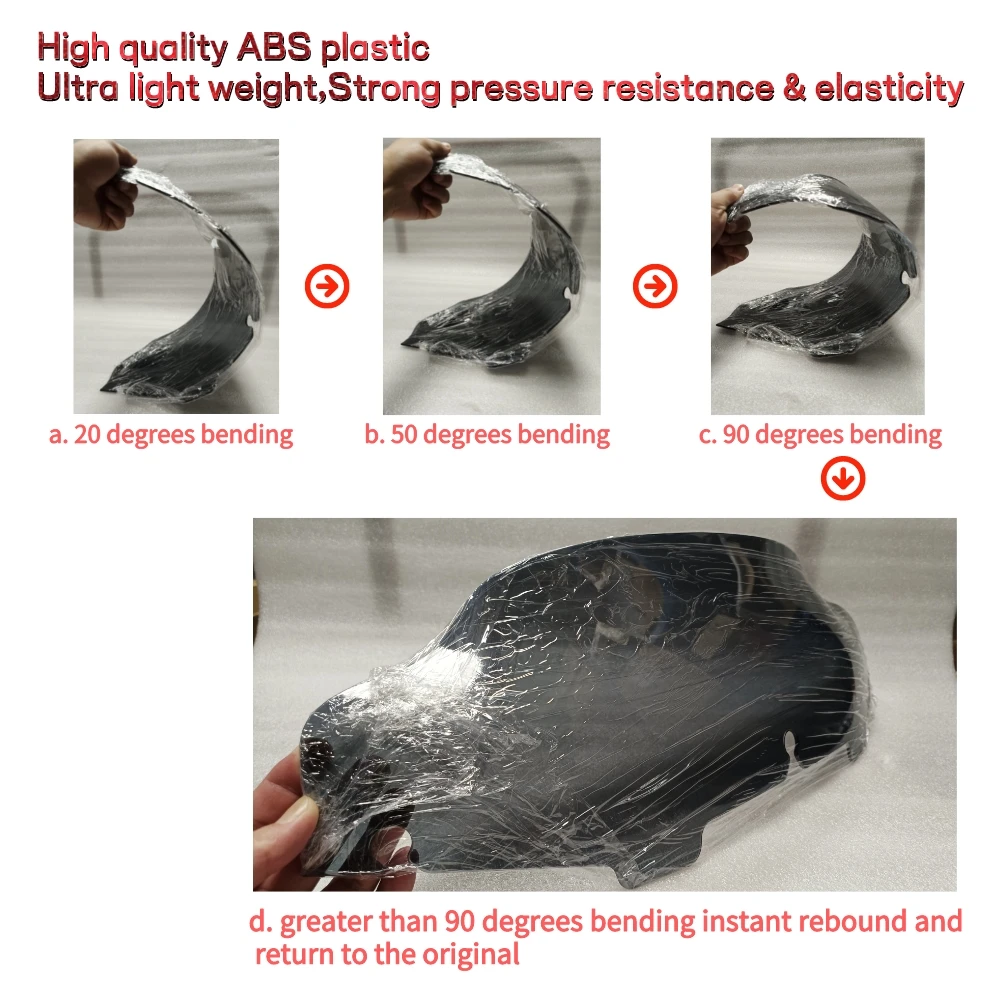 High quality ABS plastic
Ultra light weight,Strong pressure resistance & elasticity

a. 20 degrees bending

b. 50 degrees bending

c. 90 degrees bending

d. greater than 90 degrees bending instant rebound and return to the original