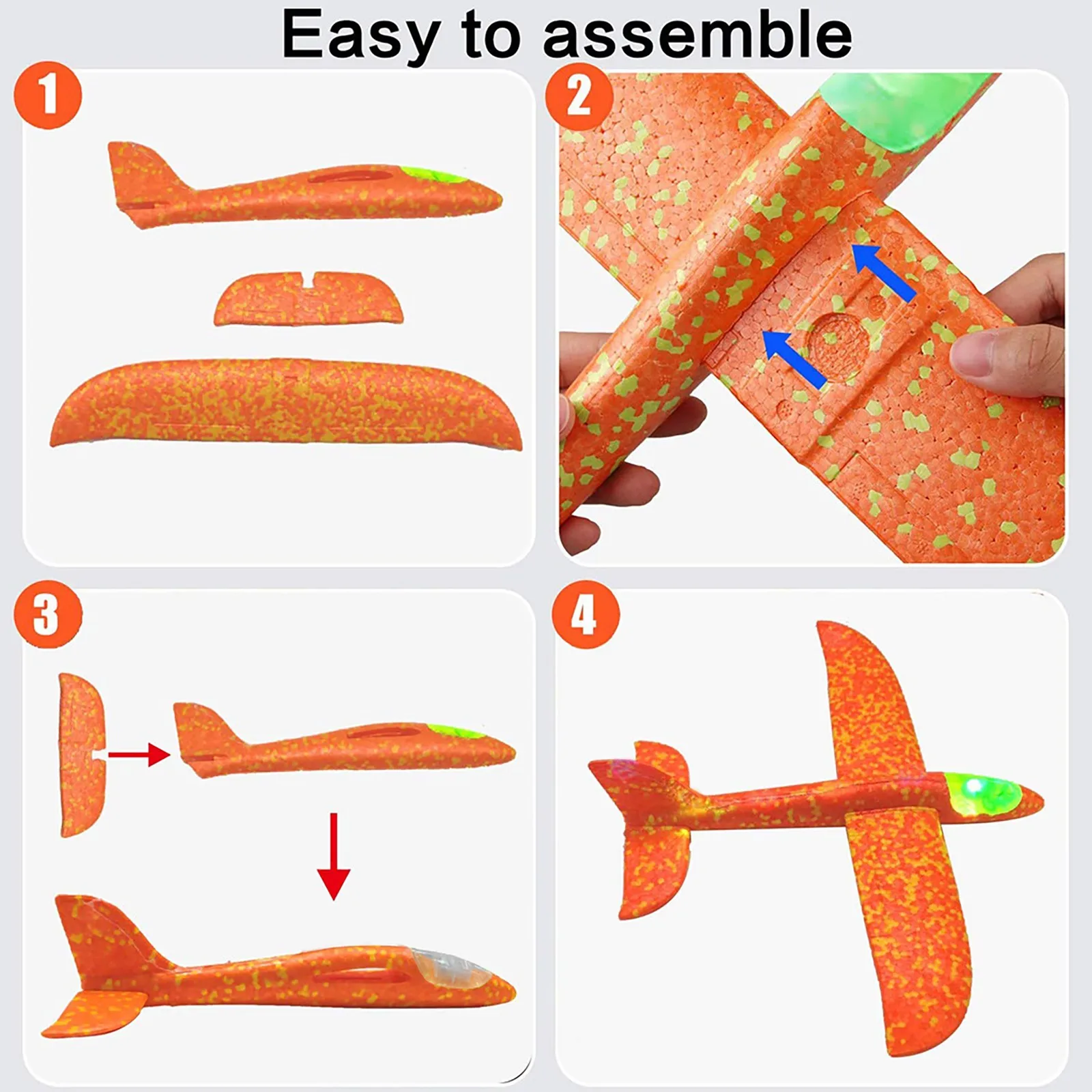 Easy to assemble

1

2

3

4