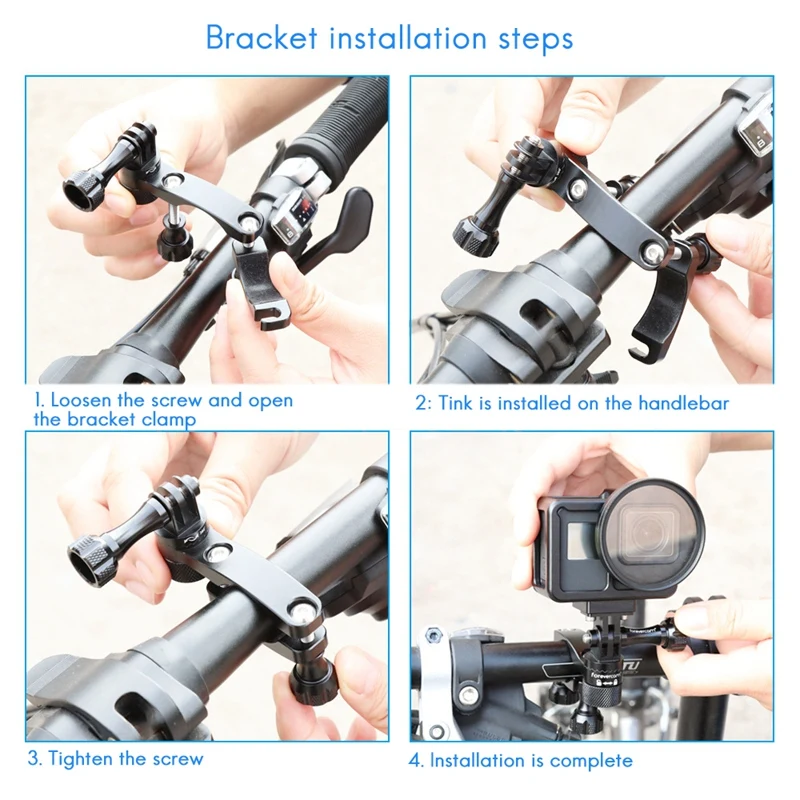 Bracket installation steps

1. Loosen the screw and open the bracket clamp

2: Tink is installed on the handlebar

3. Tighten the screw

4. Installation is complete