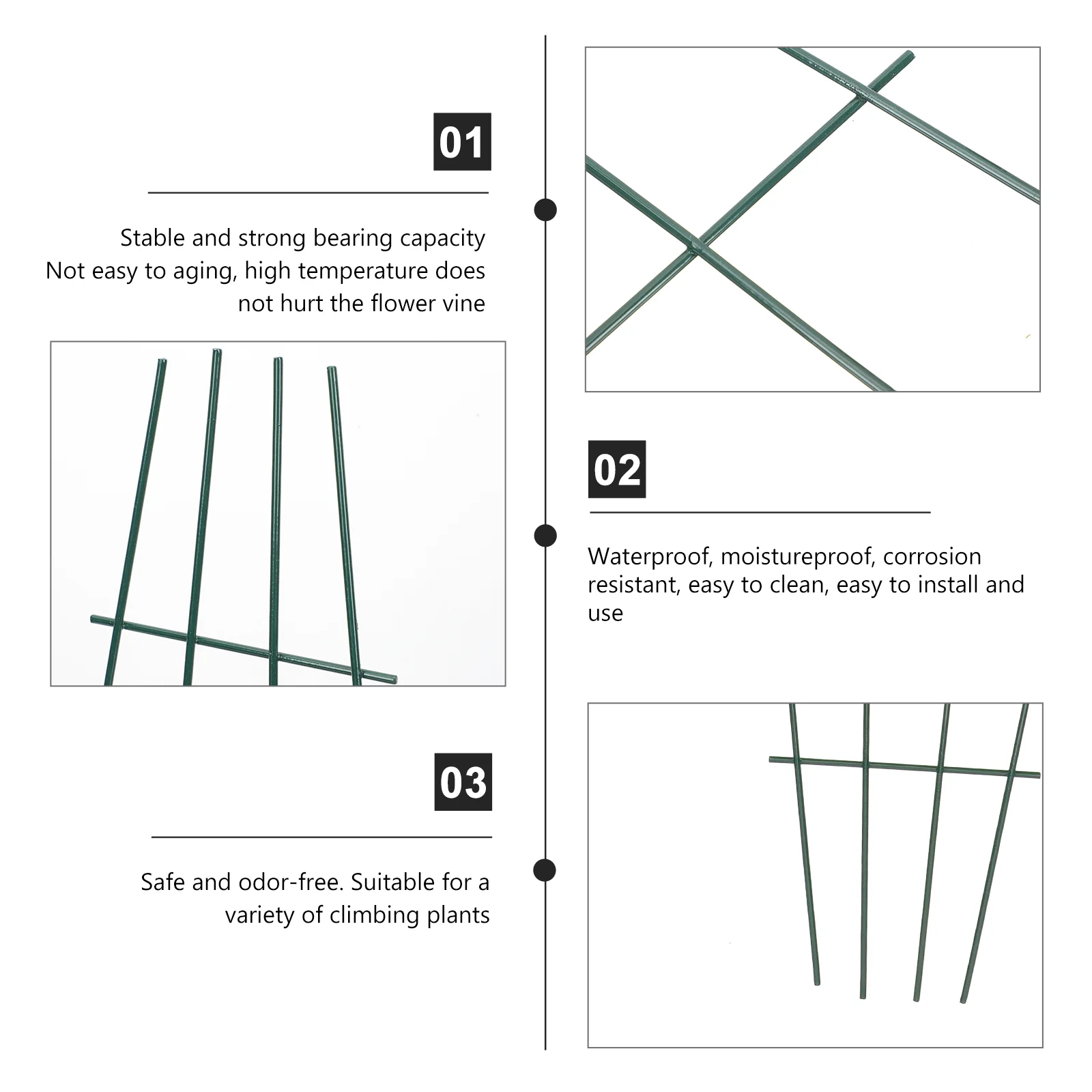 01

Stable and strong bearing capacity
Not easy to aging, high temperature does not hurt the flower vine

02

Waterproof, moistureproof, corrosion resistant, easy to clean, easy to install and use

03

Safe and odor-free. Suitable for a variety of climbing plants