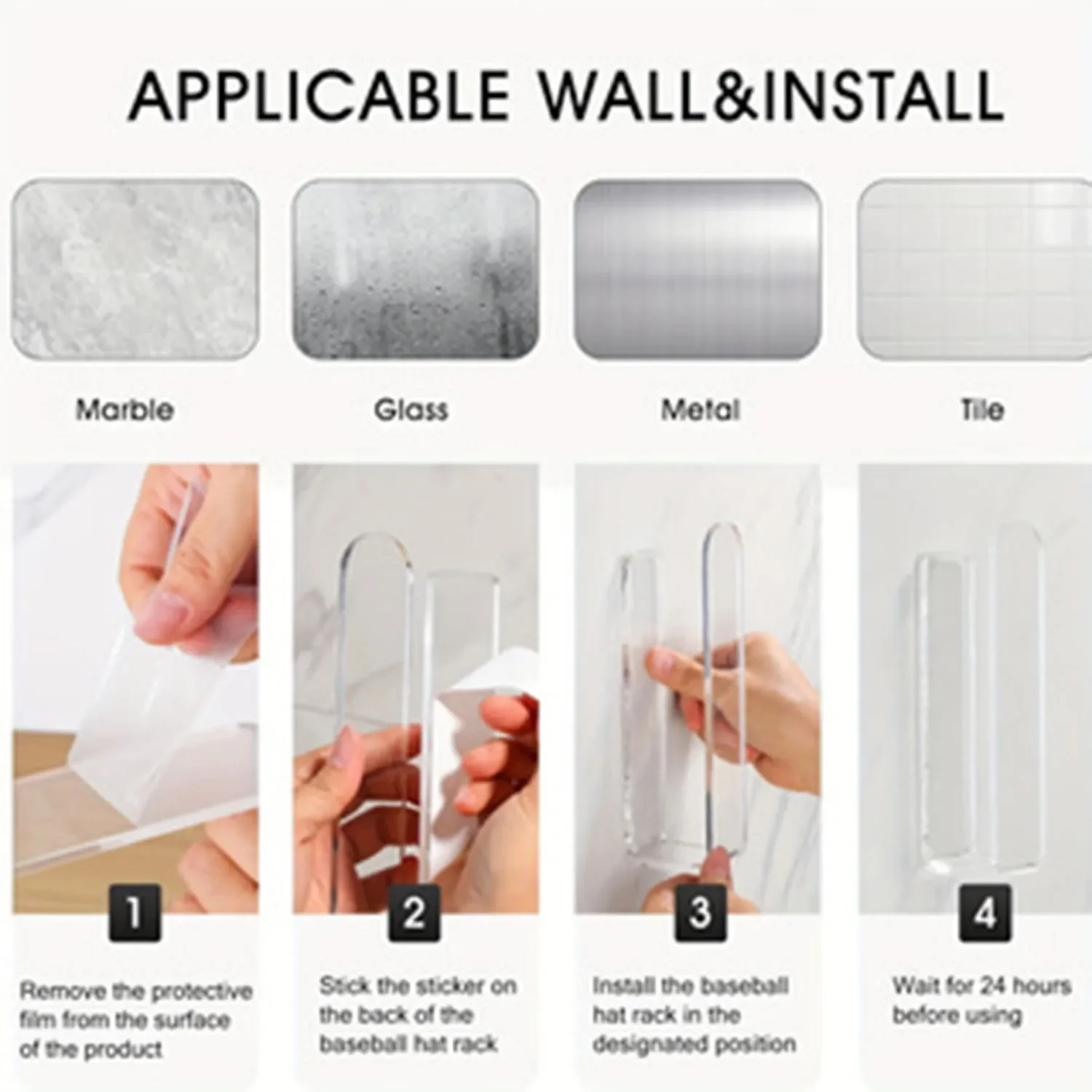 APPLICABLE WALL&INSTALL

Marble

Glass

Metal

Tile

1

Remove the protective film from the surface of the product

2

Stick the sticker on the back of the baseball hat rack

3

Install the baseball hat rack in the designated position

4

Wait for 24 hours before using