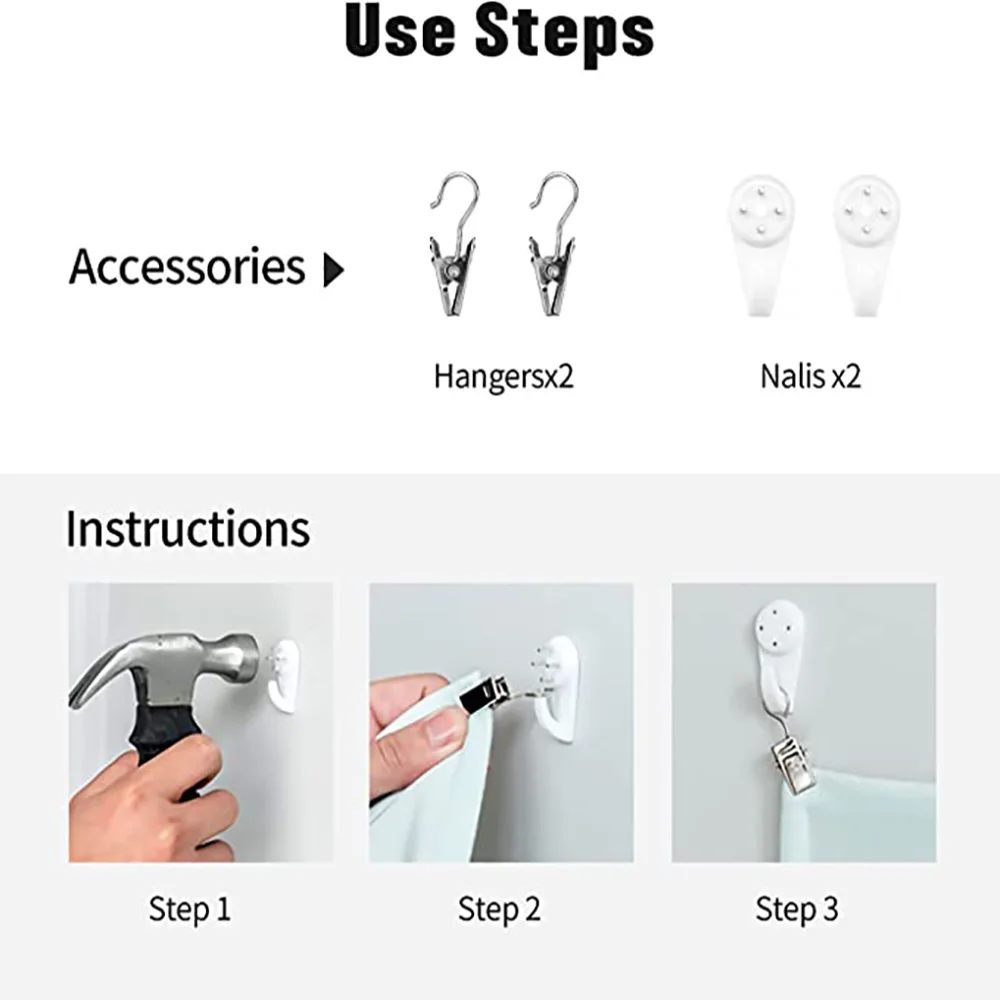 Use Steps

Accessories ▶

Hangersx2

Nalis x2

Instructions

Step 1

Step 2

Step 3