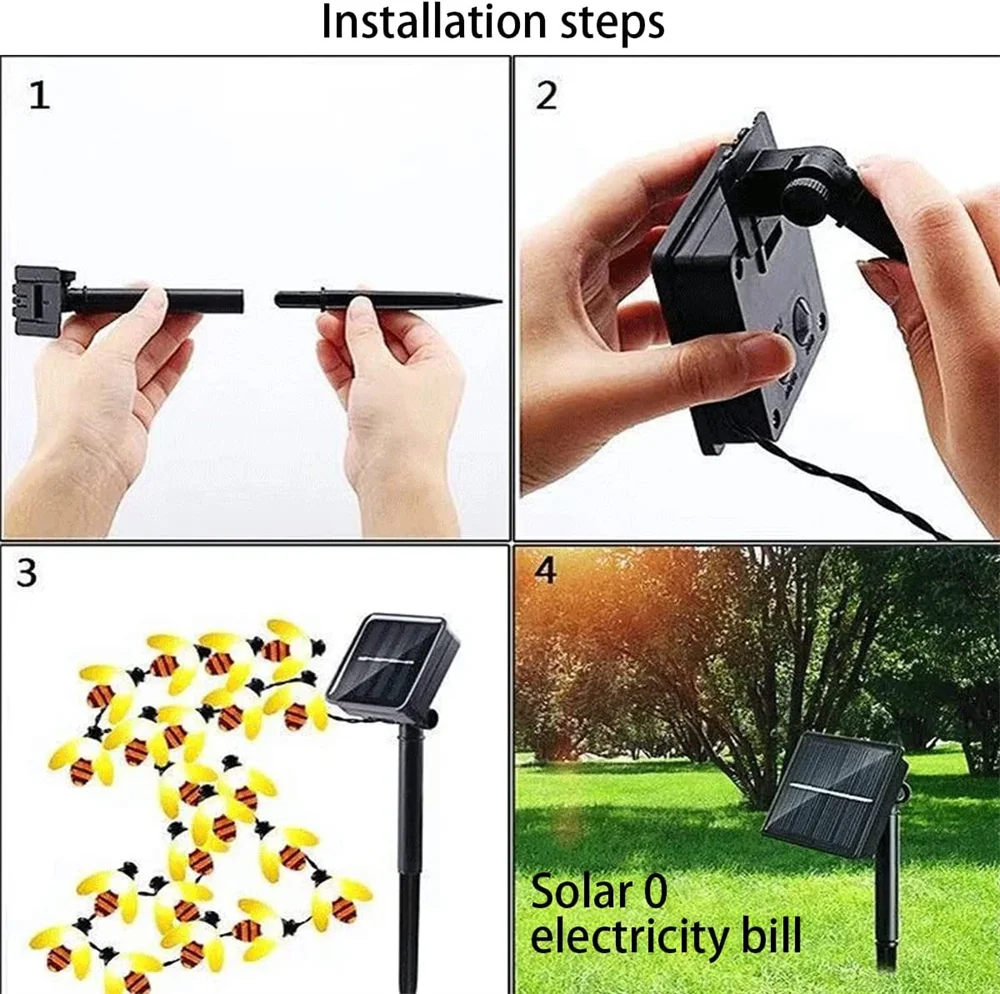 Installation steps

1

2

3

4

Solar 0
electricity bill