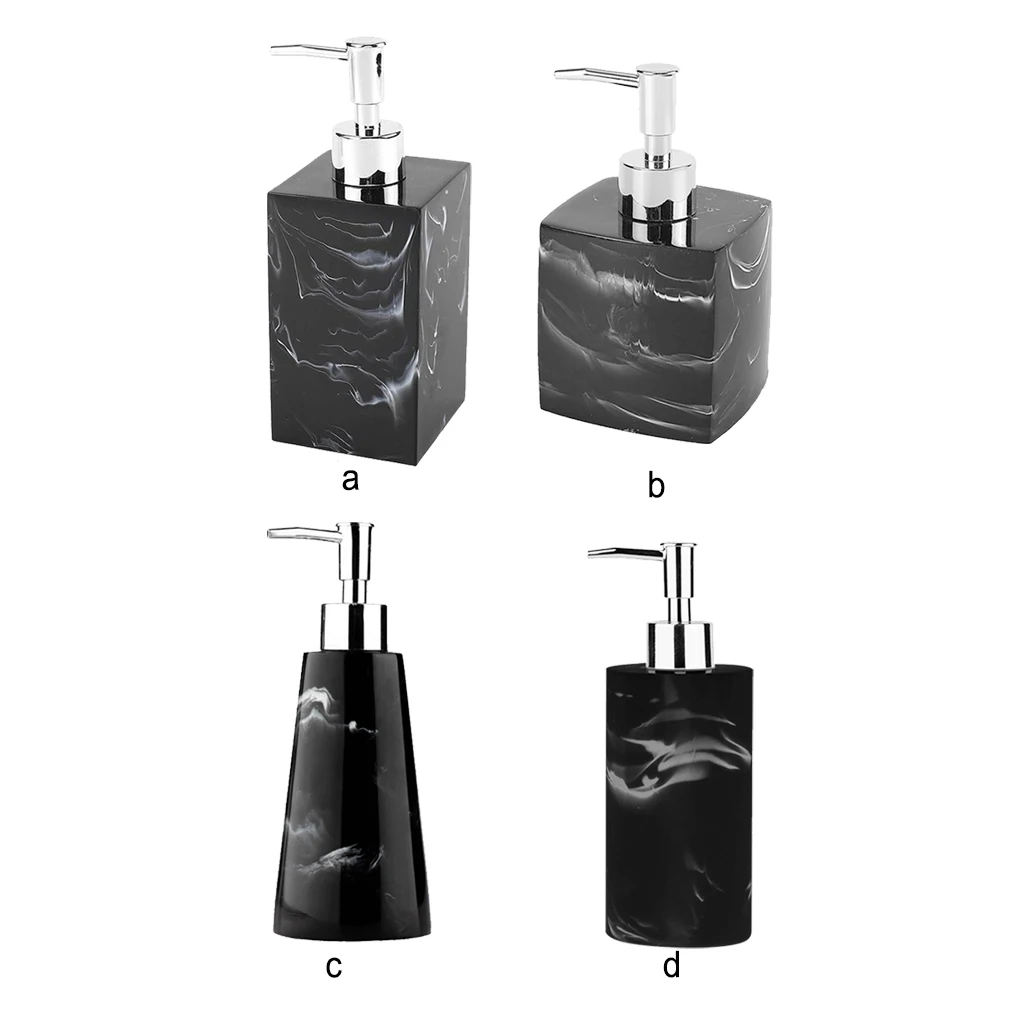 a
b
c
d