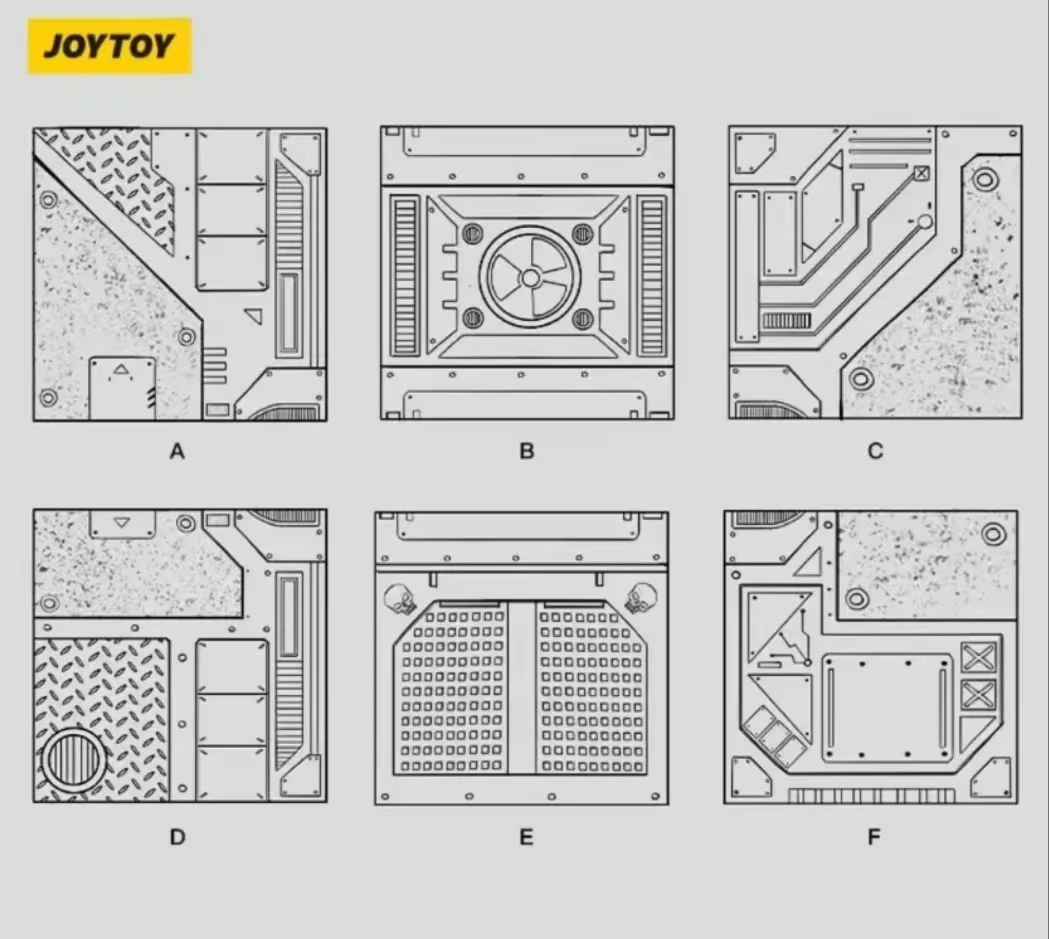 JOYTOY

A

B

C

D

E

F