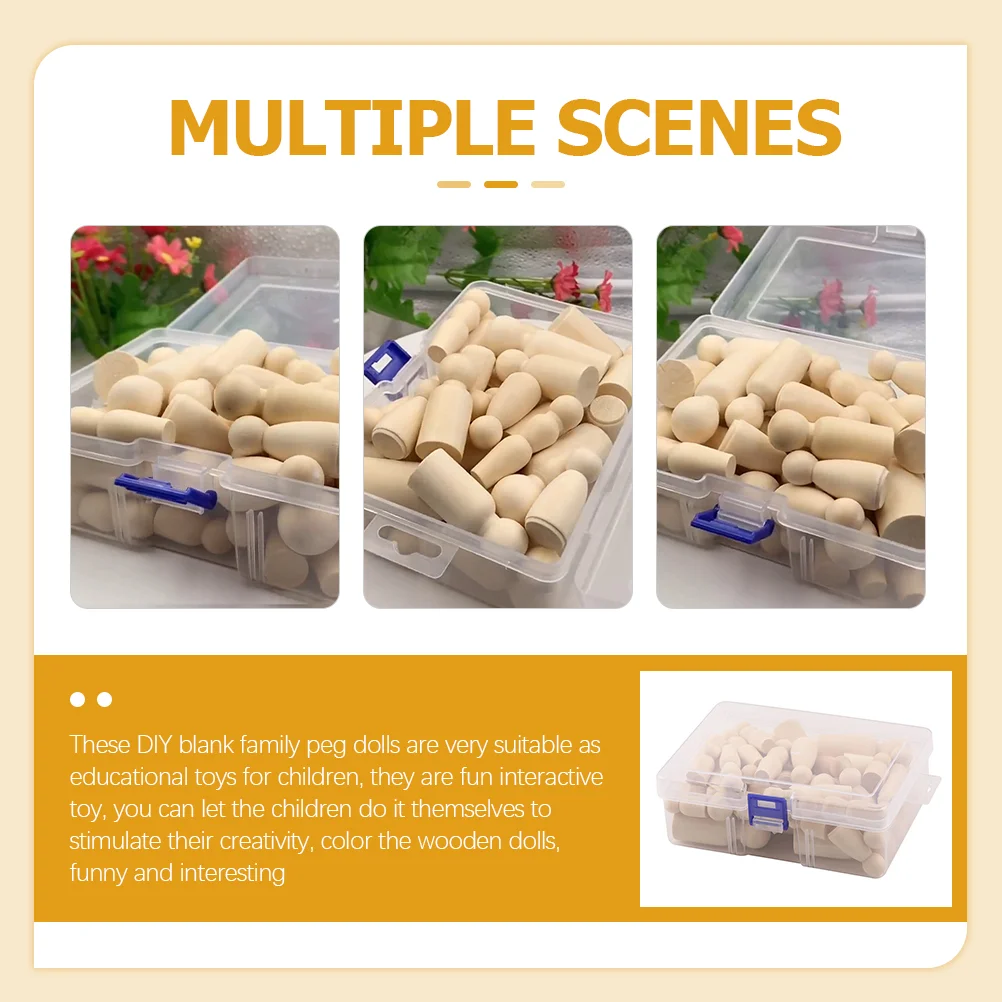 MULTIPLE SCENES

These DIY blank family peg dolls are very suitable as educational toys for children, they are fun interactive toy, you can let the children do it themselves to stimulate their creativity, color the wooden dolls, funny and interesting