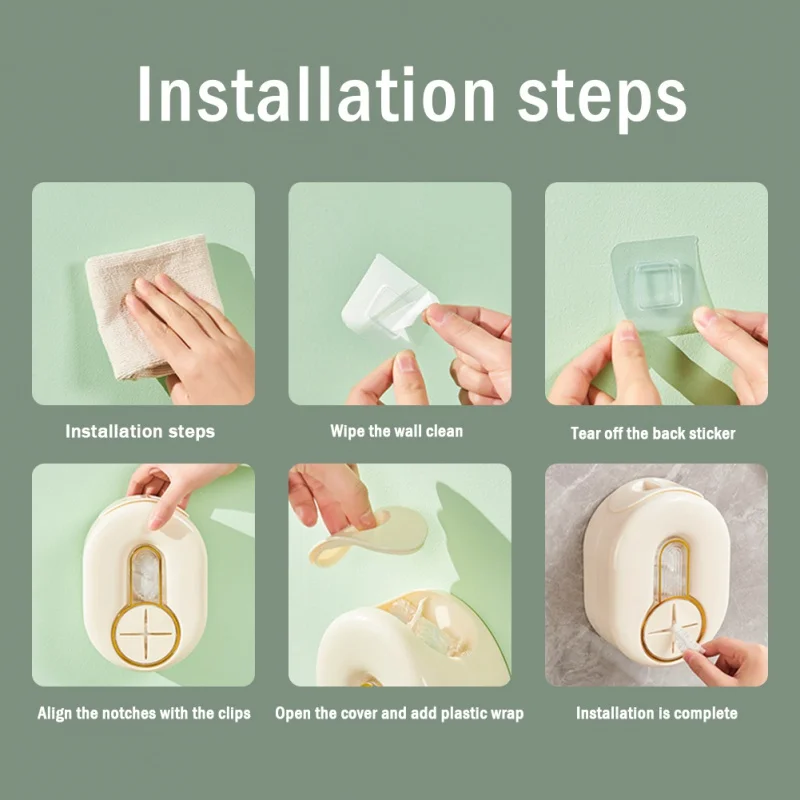 Installation steps

Installation steps

Wipe the wall clean

Tear off the back sticker

Align the notches with the clips

Open the cover and add plastic wrap

Installation is complete