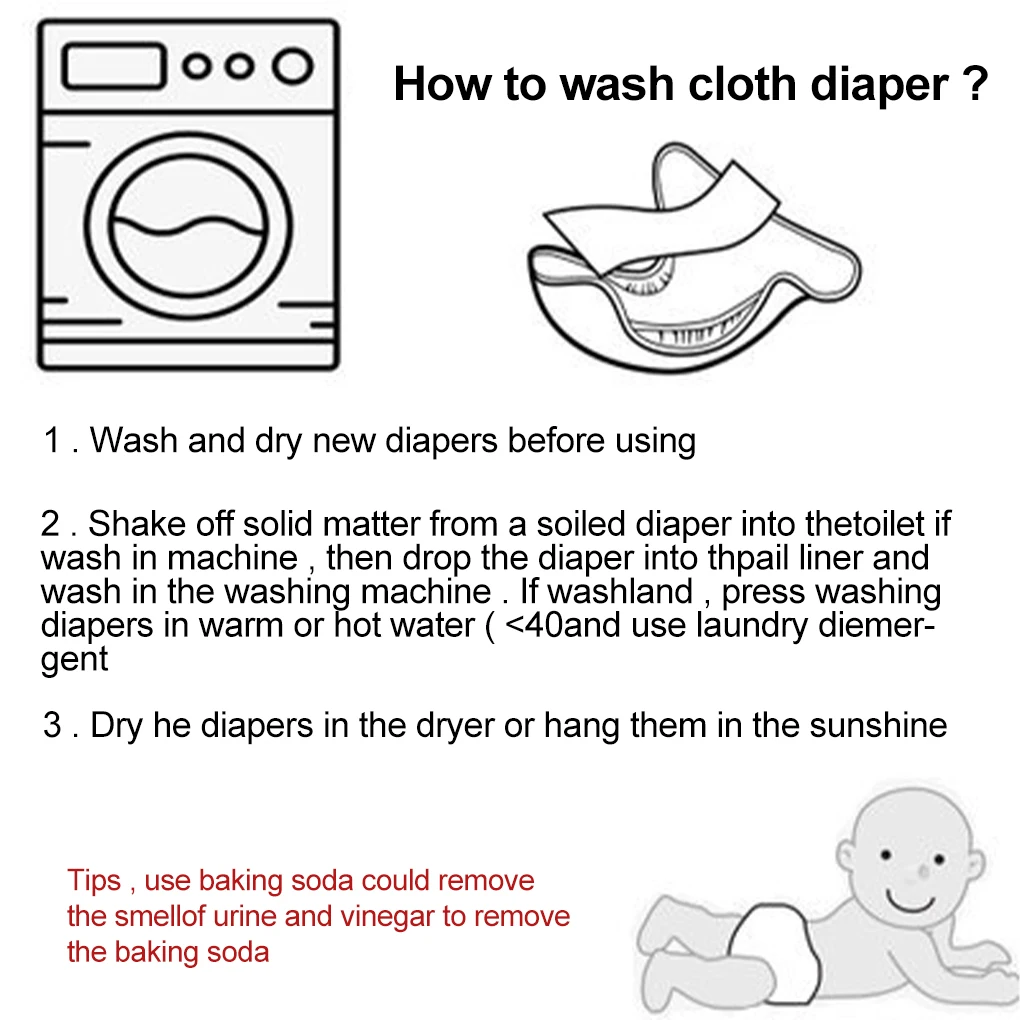 How to wash cloth diaper ?

1 . Wash and dry new diapers before using

2 . Shake off solid matter from a soiled diaper into thetoilet if wash in machine , then drop the diaper into thpail liner and wash in the washing machine . If washland , press washing diapers in warm or hot water ( <40and use laundry diemergent

3 . Dry he diapers in the dryer or hang them in the sunshine

Tips , use baking soda could remove the smellof urine and vinegar to remove the baking soda