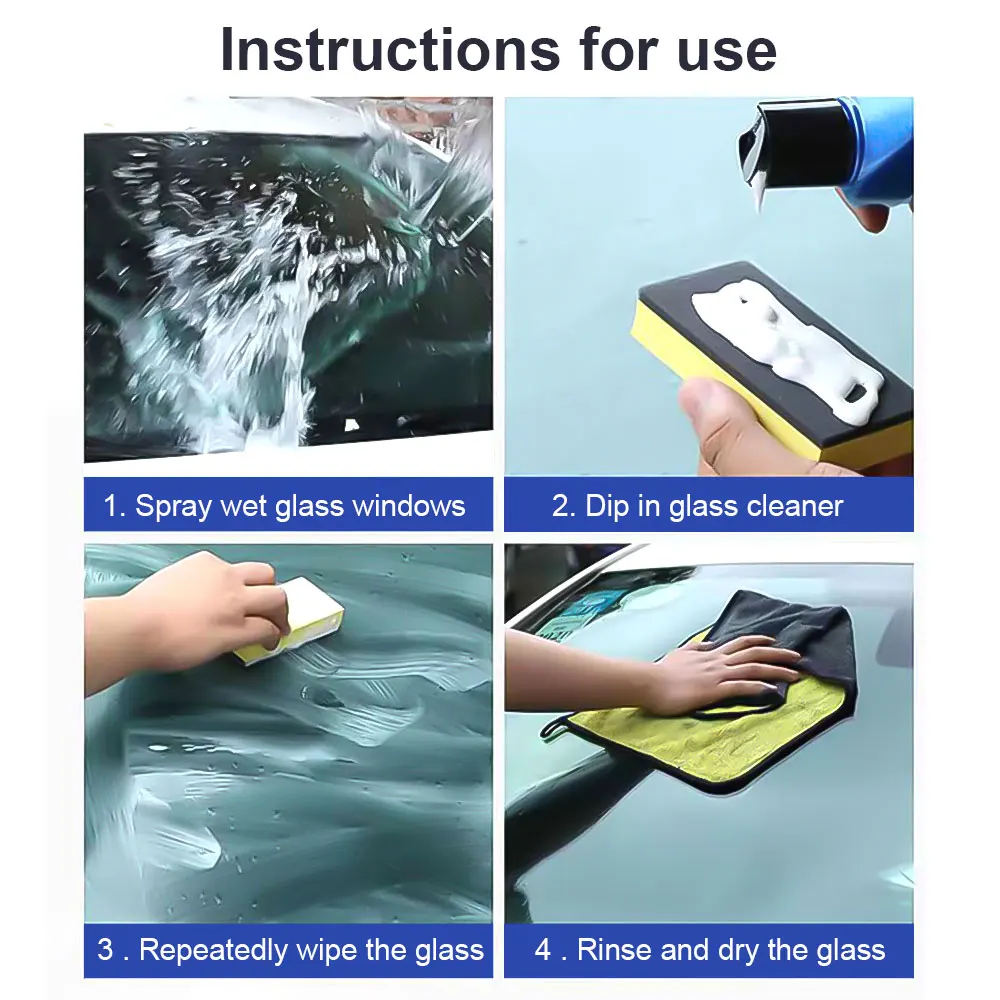 Instructions for use

1. Spray wet glass windows

2. Dip in glass cleaner

3 . Repeatedly wipe the glass

4 . Rinse and dry the glass