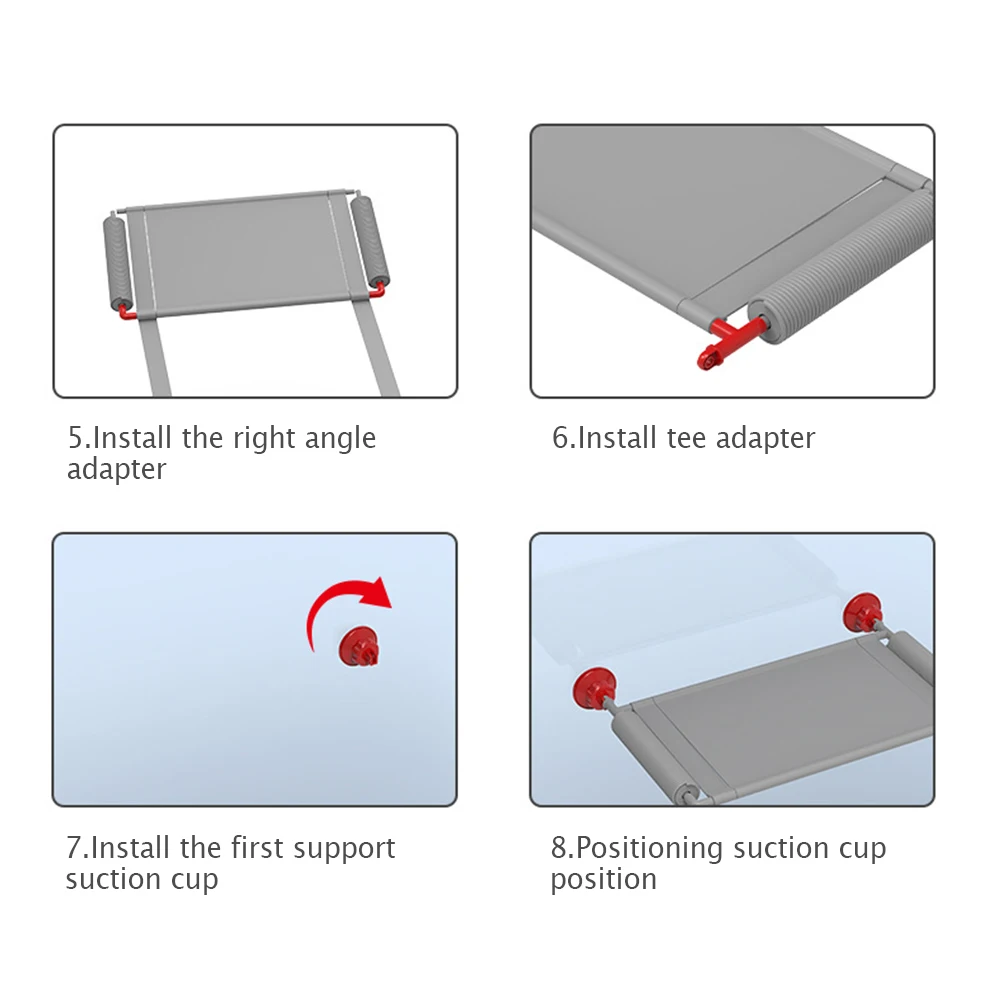 5.Install the right angle adapter

6.Install tee adapter

7.Install the first support suction cup

8.Positioning suction cup position