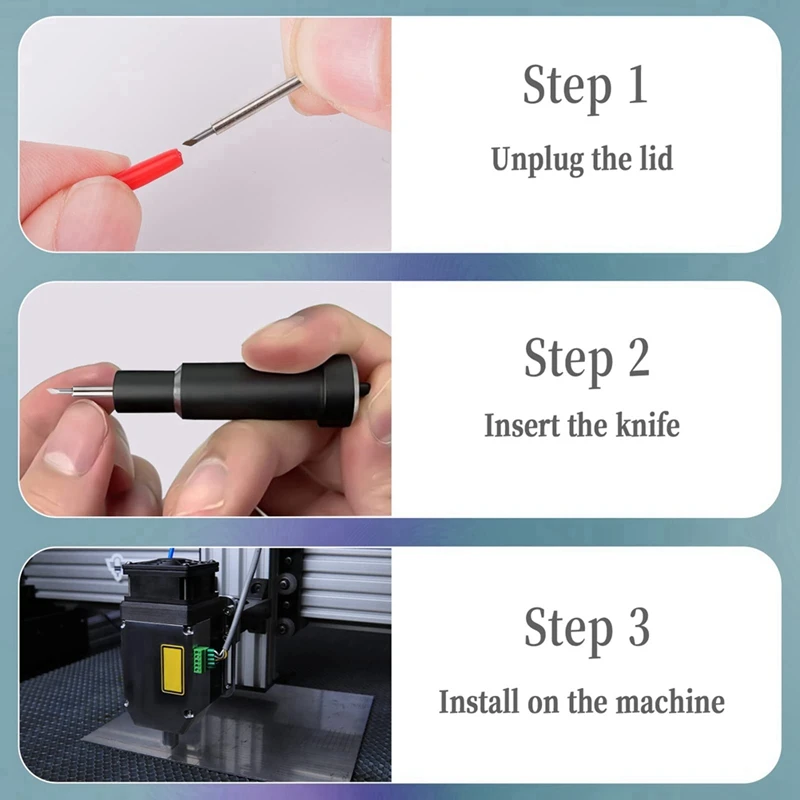 Step 1
Unplug the lid

Step 2
Insert the knife

Step 3
Install on the machine