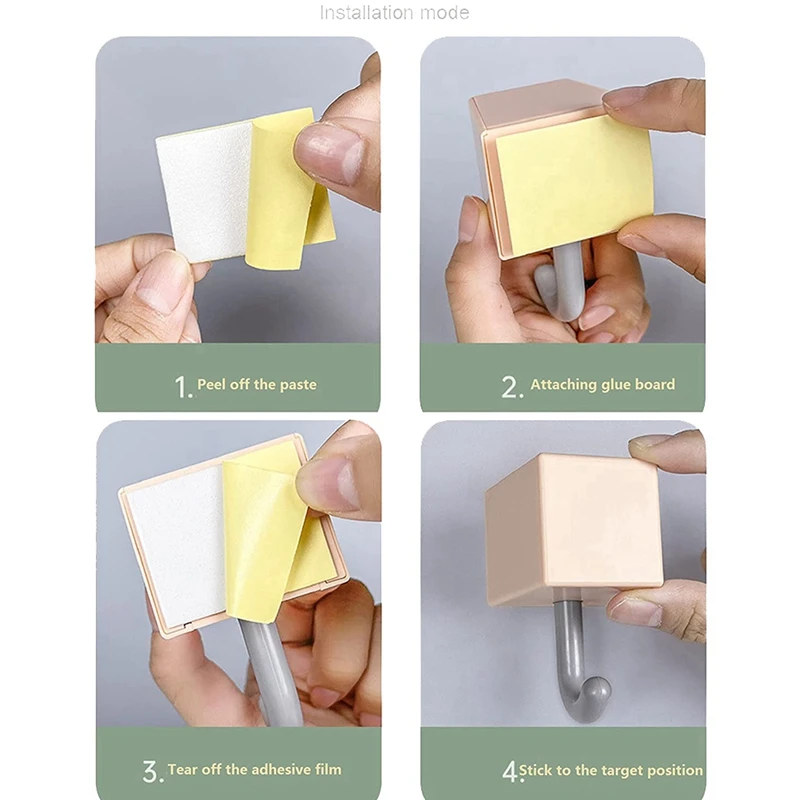 Installation mode

1. Peel off the paste

2. Attaching glue board

3. Tear off the adhesive film

4. Stick to the target position