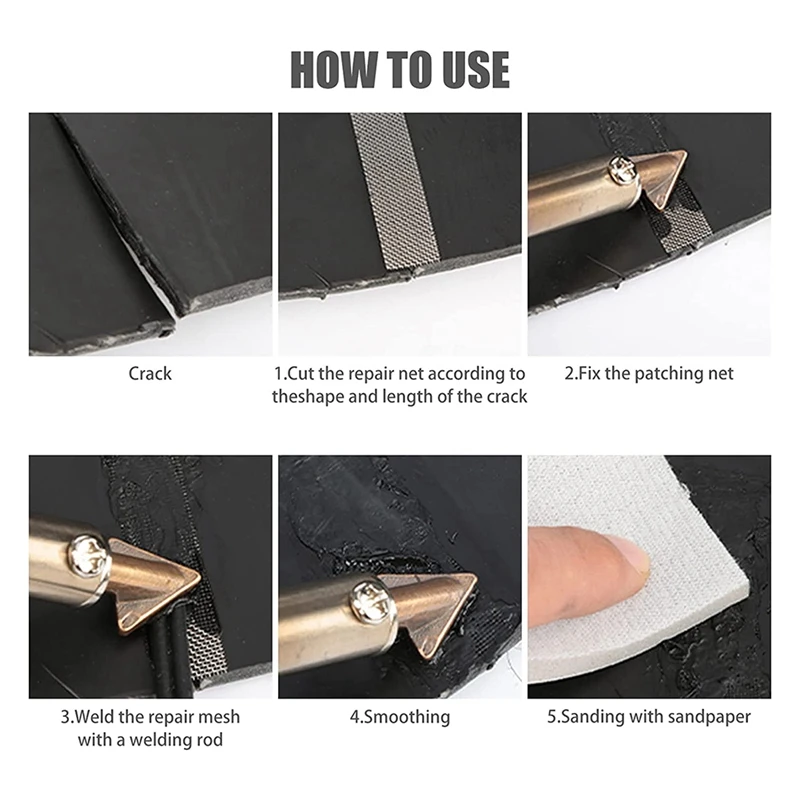 HOW TO USE

Crack

1.Cut the repair net according to theshape and length of the crack

2.Fix the patching net

3.Weld the repair mesh with a welding rod

4.Smoothing

5.Sanding with sandpaper