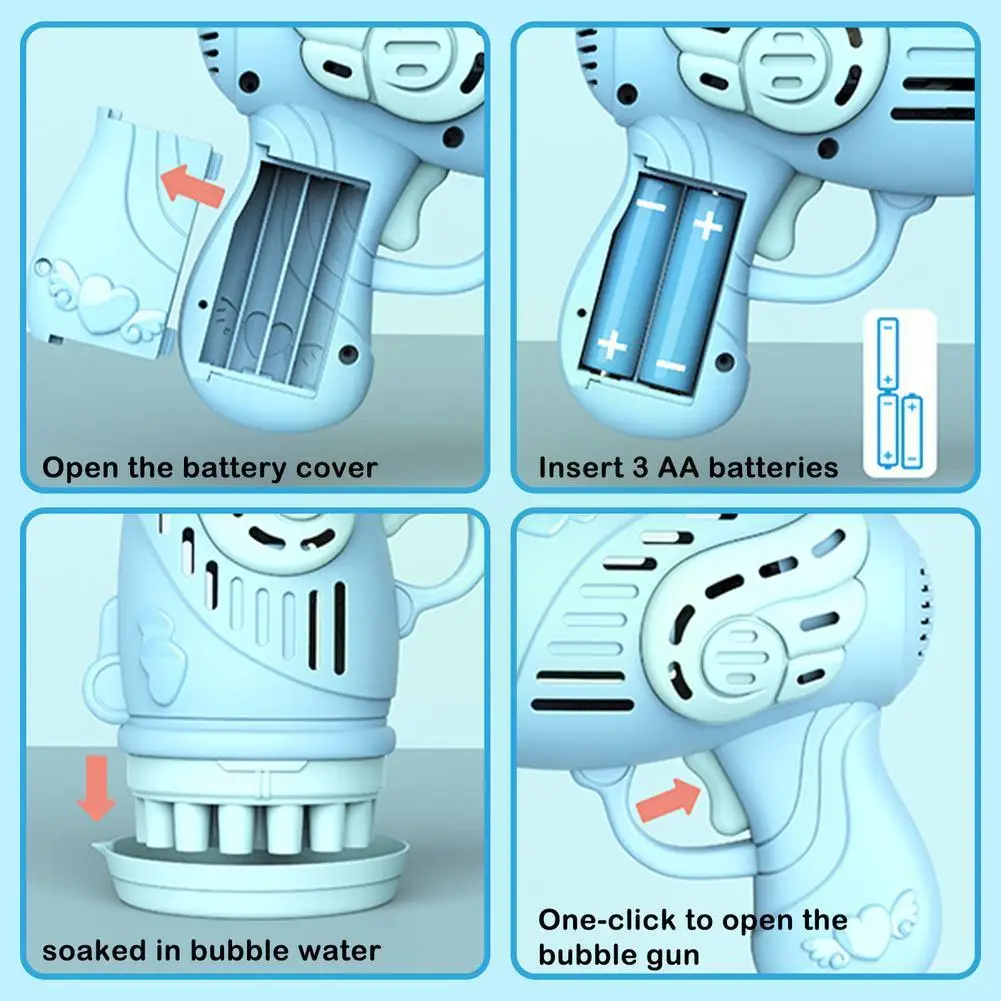 Open the battery cover

Insert 3 AA batteries

soaked in bubble water

One-click to open the bubble gun