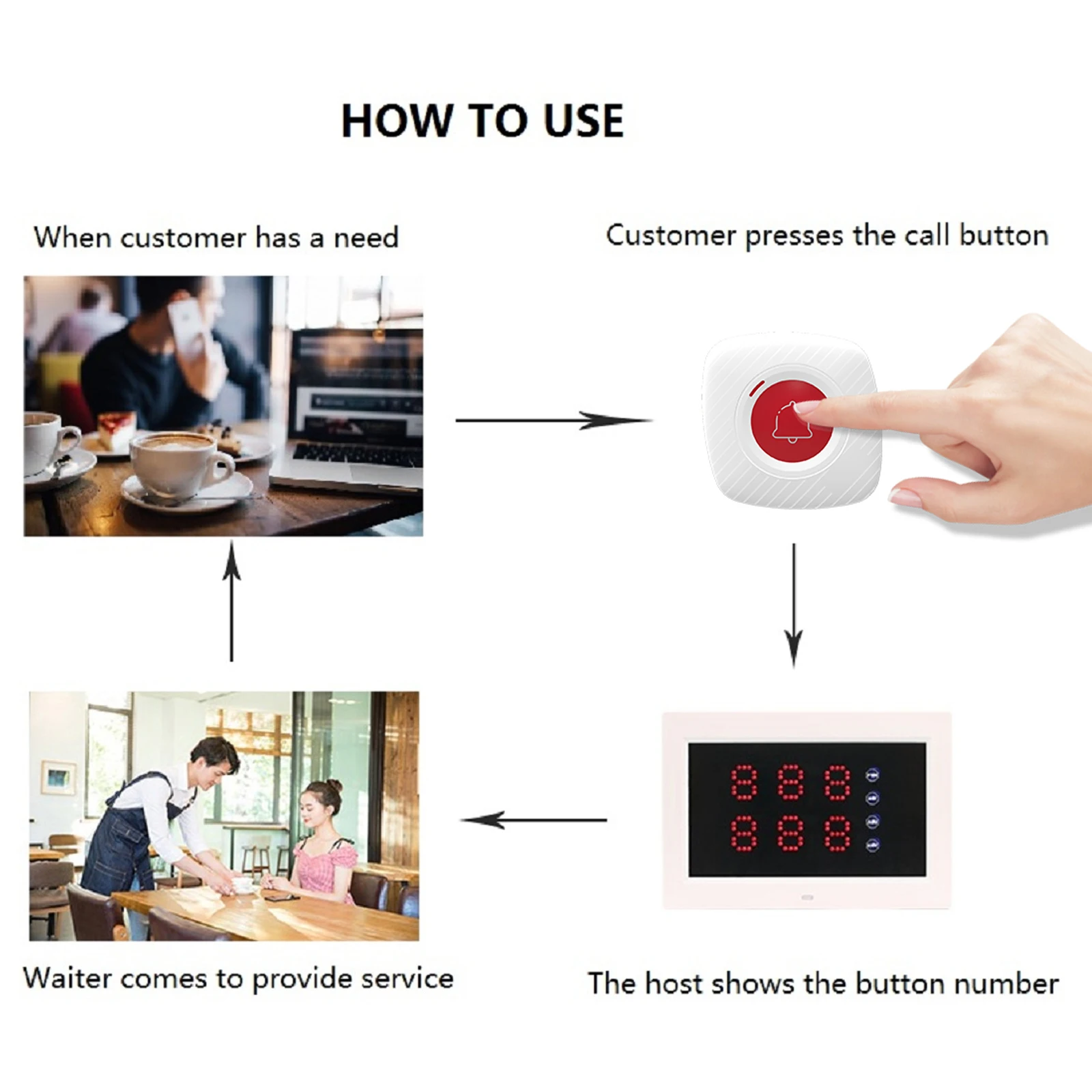 HOW TO USE

When customer has a need

Customer presses the call button

888
888

Waiter comes to provide service

The host shows the button number