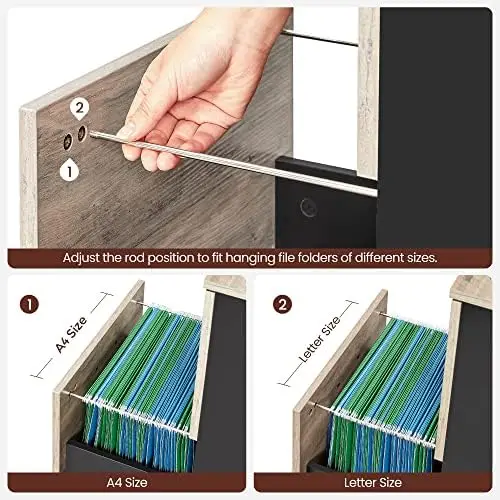 2

1

Adjust the rod position to fit hanging file folders of different sizes.

1

A4 Size

A4 Size

2

Letter Size

Letter Size