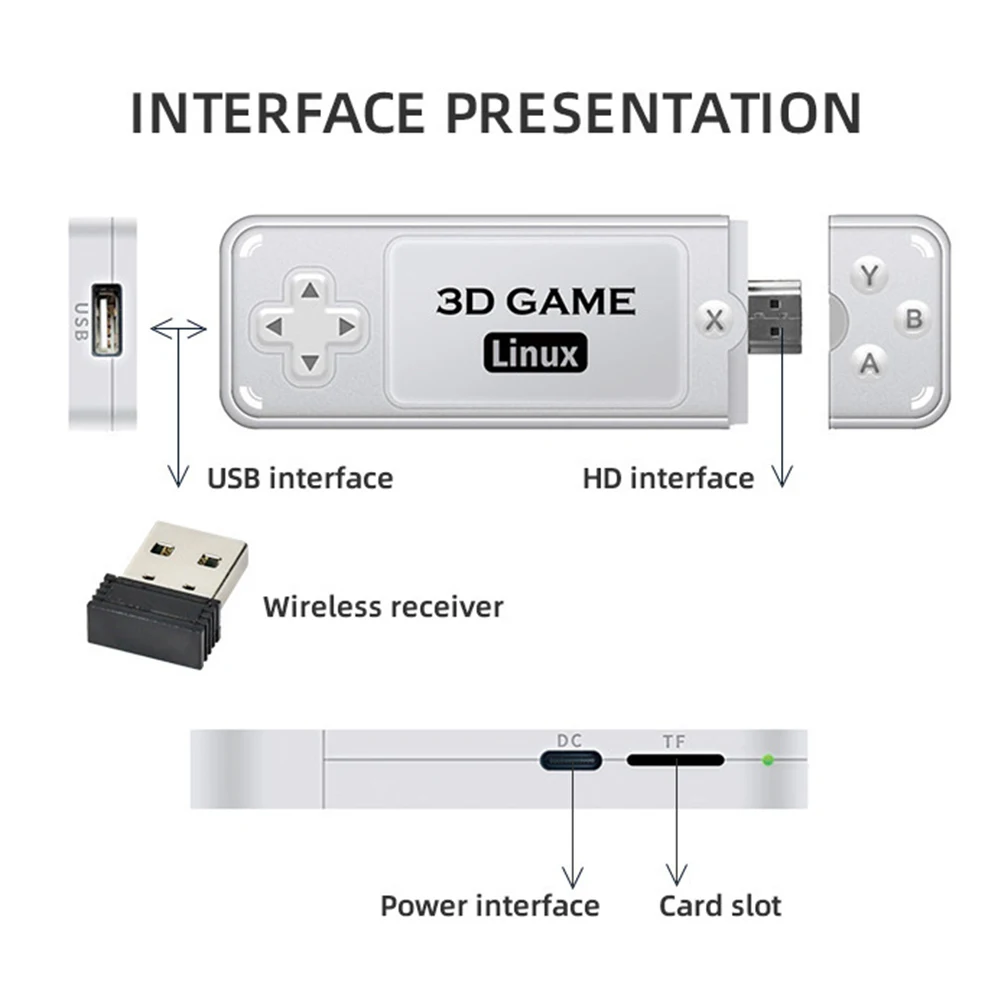 INTERFACE PRESENTATION

USB

3D GAME
Linux

X

Y
B
A

USB interface

HD interface

Wireless receiver

DC
TF

Power interface

Card slot